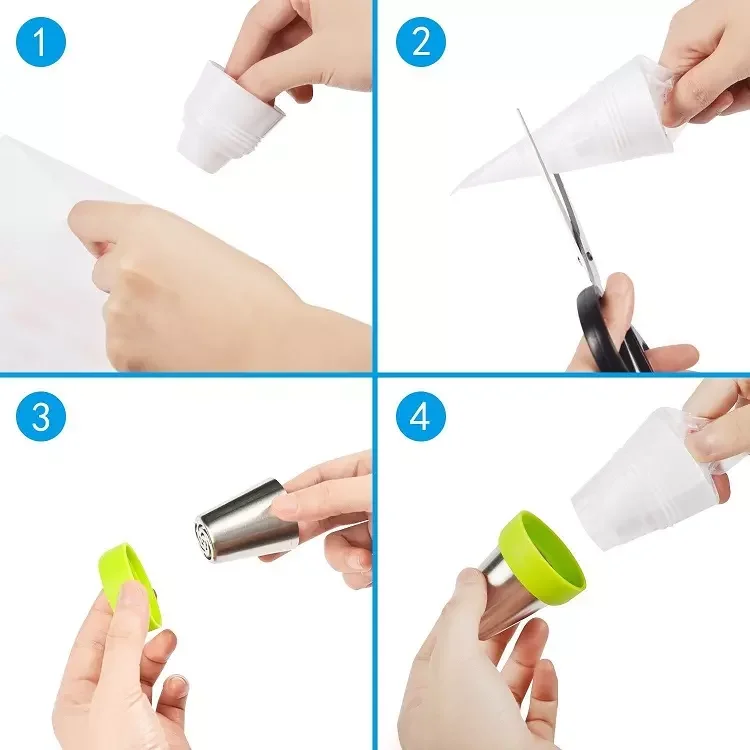 1

2

3

4