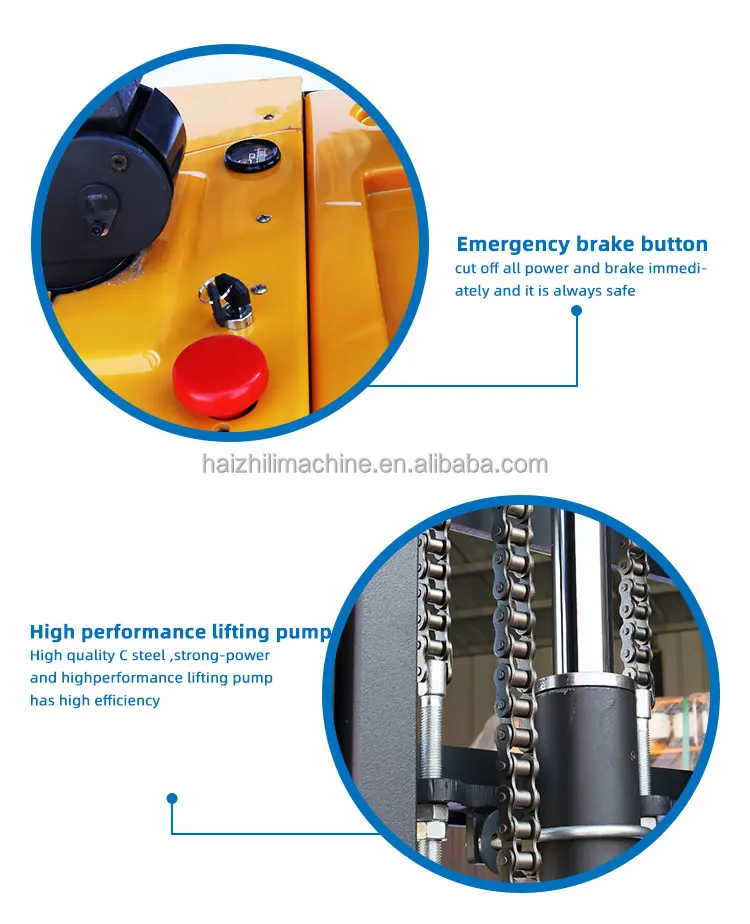 Emergency brake button
cut off all power and brake immediately and it is always safe

haizhilimachine.en.alibaba.com

High performance lifting pump
High quality C steel ,strong-power and highperformance lifting pump has high efficiency