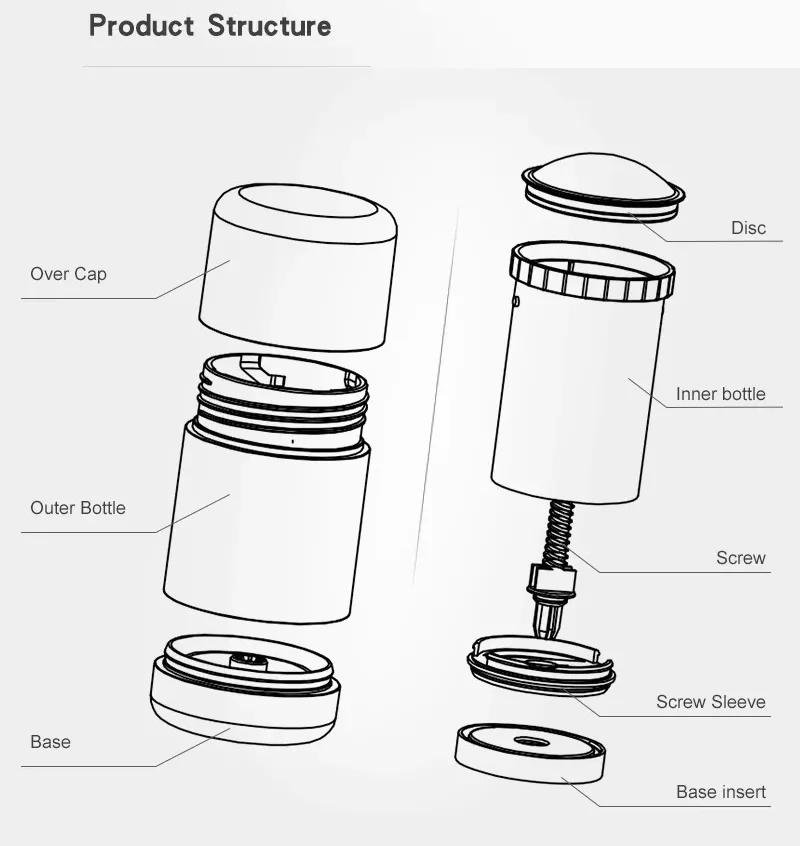 Product Structure

Over Cap

Outer Bottle

Base

Disc

Inner bottle

Screw

Screw Sleeve

Base insert