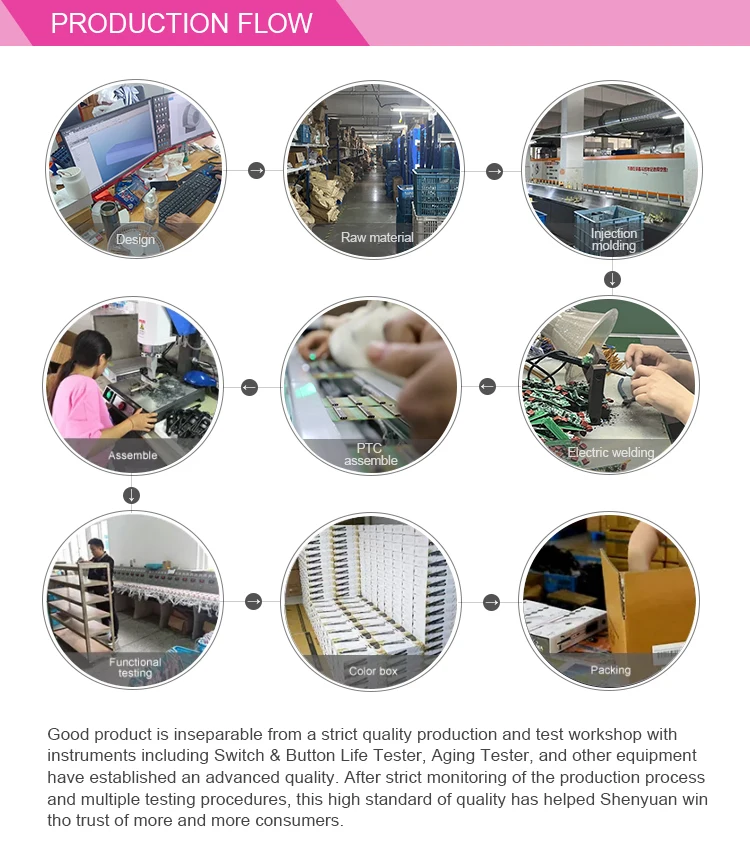 PRODUCTION FLOW

Design

Raw material

Injection molding

Electric welding

PTC assemble

Assemble

Functional testing

Color box

Packing

Good product is inseparable from a strict quality production and test workshop with instruments including Switch & Button Life Tester, Aging Tester, and other equipment have established an advanced quality. After strict monitoring of the production process and multiple testing procedures, this high standard of quality has helped Shenyuan win tho trust of more and more consumers.