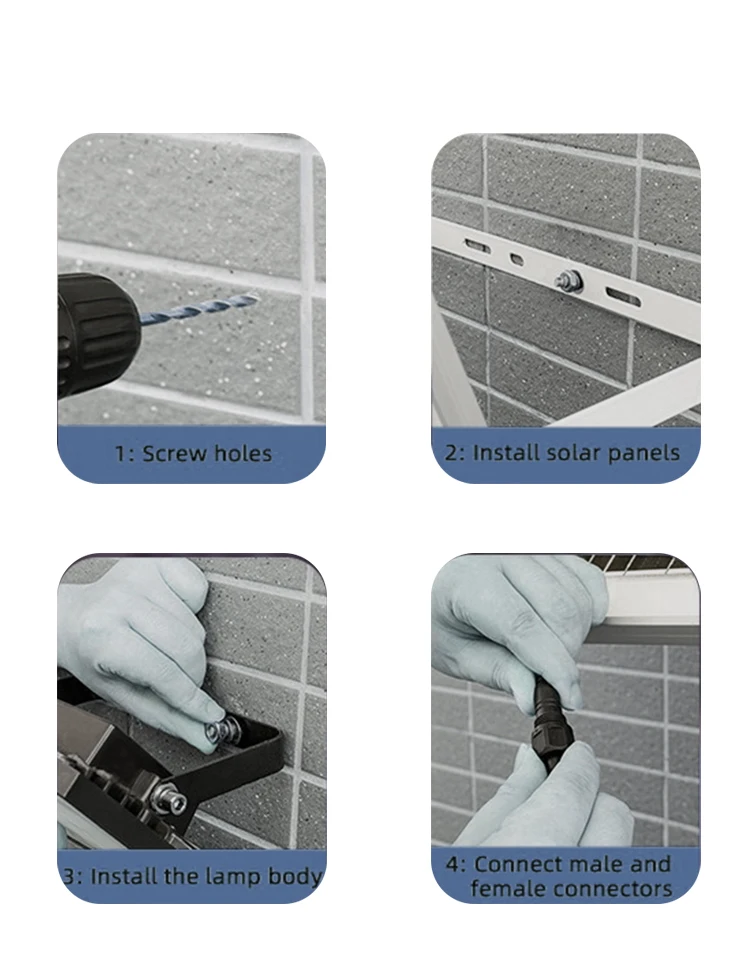 1: Screw holes

2: Install solar panels

3: Install the lamp body

4: Connect male and female connectors