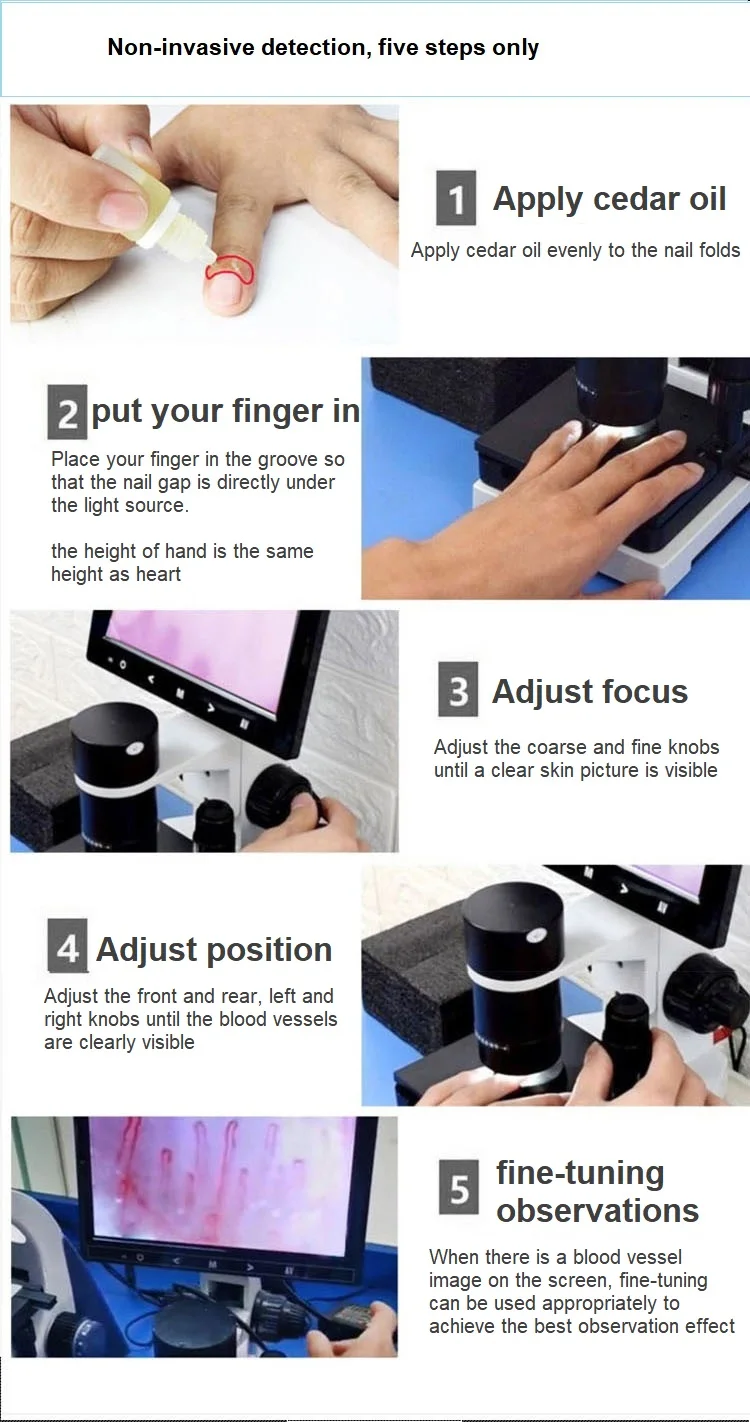 Non-invasive detection, five steps only

1 Apply cedar oil

Apply cedar oil evenly to the nail folds

2 put your finger in

Place your finger in the groove so that the nail gap is directly under the light source.

the height of hand is the same height as heart

3 Adjust focus

Adjust the coarse and fine knobs until a clear skin picture is visible

4 Adjust position

Adjust the front and rear, left and right knobs until the blood vessels are clearly visible

5 fine-tuning observations

When there is a blood vessel image on the screen, fine-tuning can be used appropriately to achieve the best observation effect