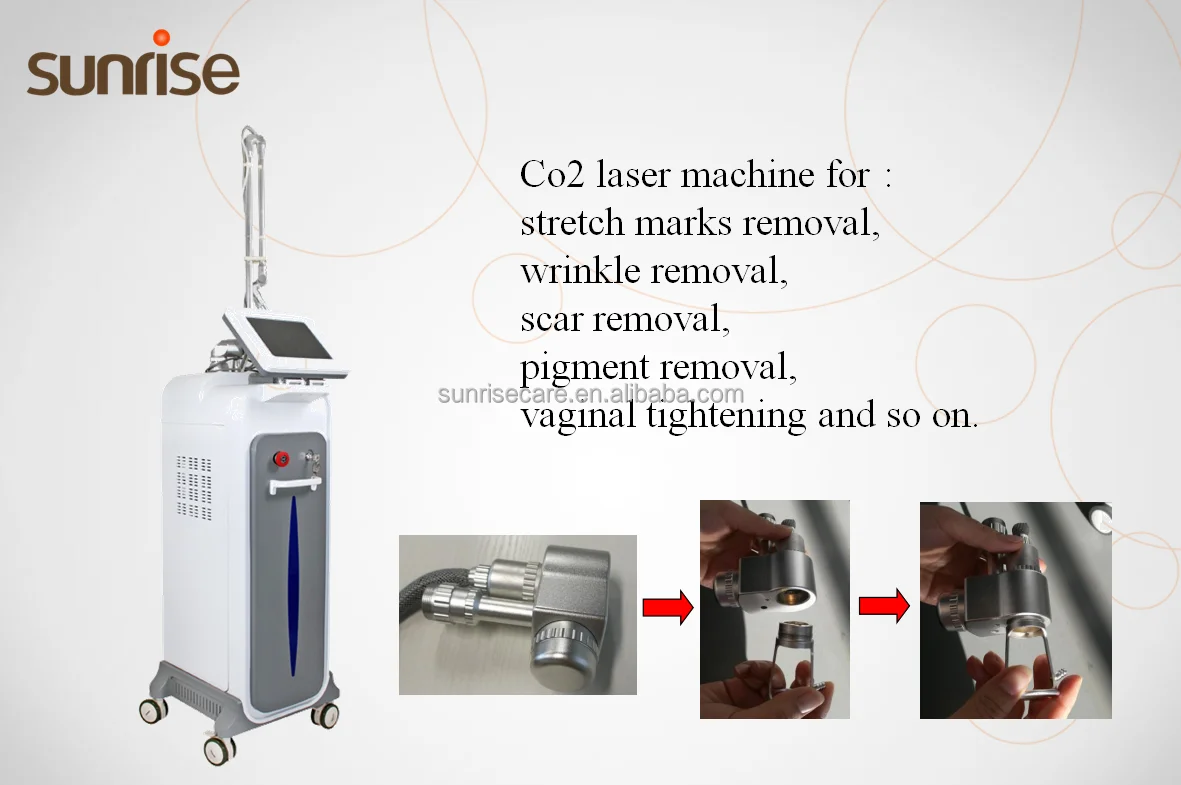 sunrise

Co2 laser machine for :
stretch marks removal,
wrinkle removal,
scar removal,
pigment removal,
vaginal tightening and so on.

sunrisecare.en.alibaba.com