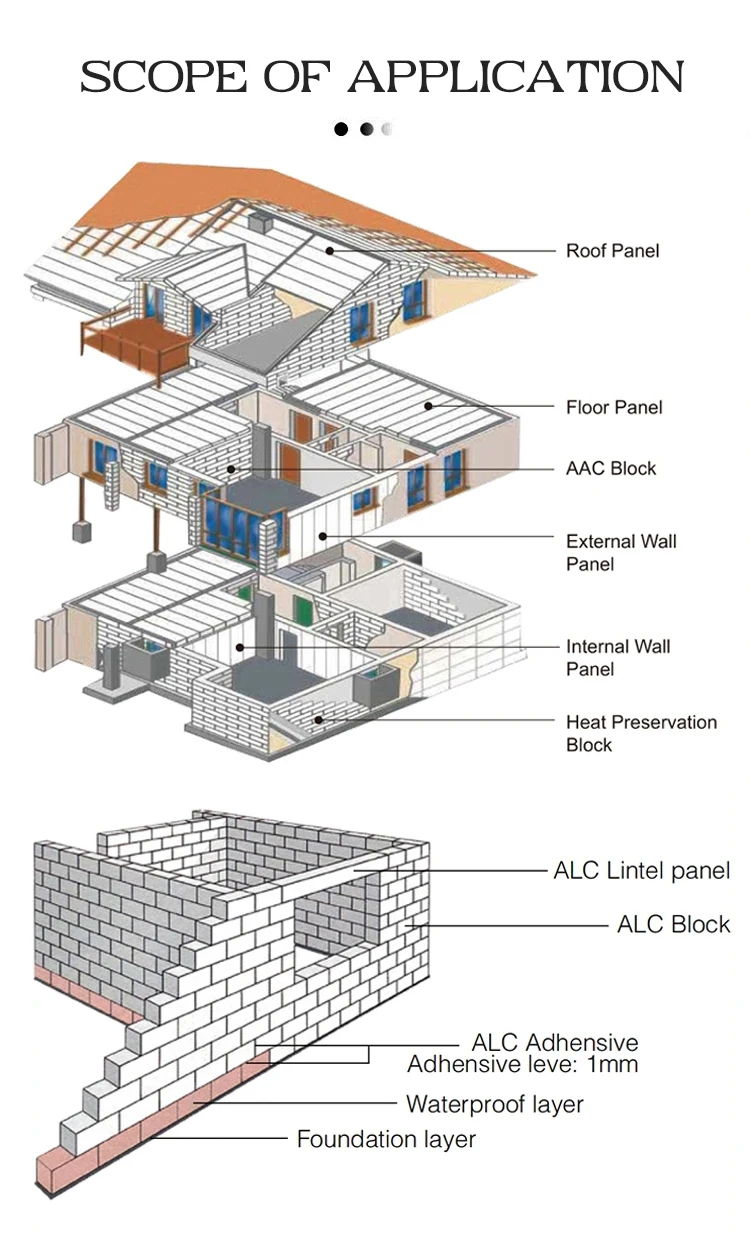 SCOPE OF APPLICATION

Roof Panel

Floor Panel

AAC Block

External Wall Panel

Internal Wall Panel

Heat Preservation Block

ALC Lintel panel

ALC Block

ALC Adhensive
Adhensive leve: 1mm

Waterproof layer

Foundation layer