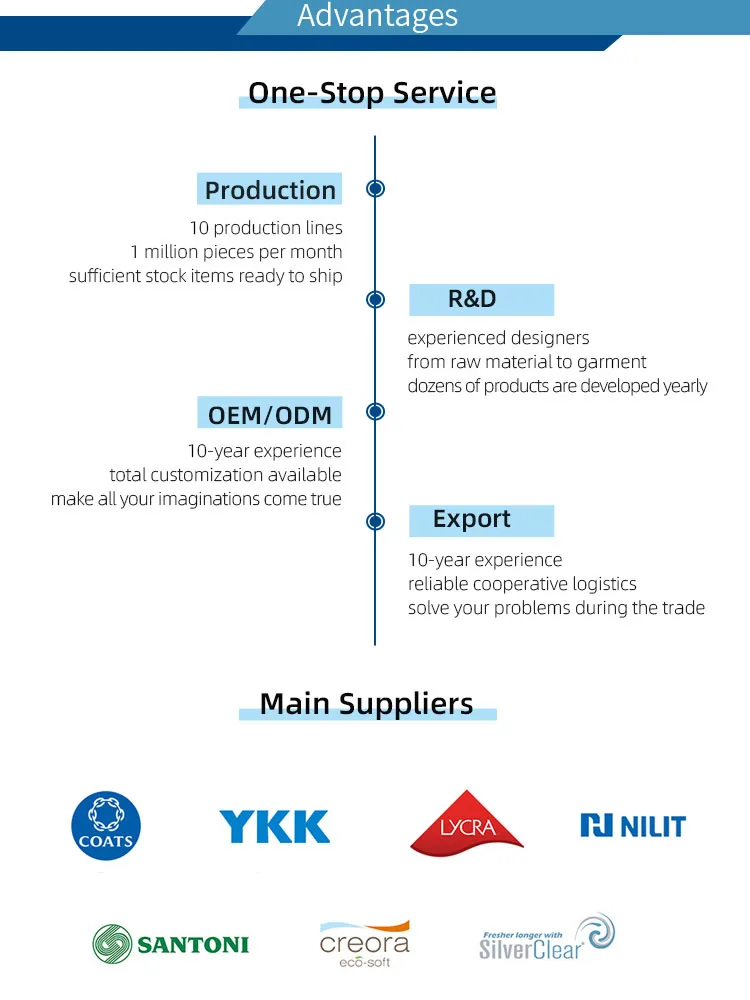 Advantages

One-Stop Service

Production

10 production lines
1 million pieces per month
sufficient stock items ready to ship

R&D

experienced designers
from raw material to garment
dozens of products are developed yearly

OEM/ODM

10-year experience
total customization available
make all your imaginations come true

Export

10-year experience
reliable cooperative logistics
solve your problems during the trade

Main Suppliers

COATS

YKK

LYCRA

NILIT

SANTONI

creora
eco-soft

Fresher longer with
SilverClear