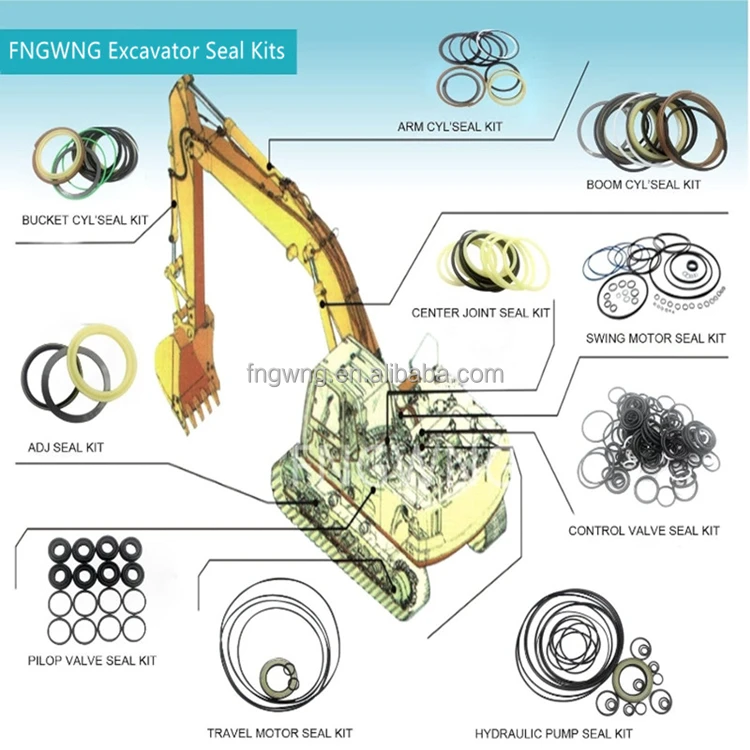 FNGWNG Excavator Seal Kits

ARM CYL'SEAL KIT

BOOM CYL'SEAL KIT

BUCKET CYL'SEAL KIT

CENTER JOINT SEAL KIT

SWING MOTOR SEAL KIT

fngwng.en.alibaba.com

ADJ SEAL KIT

CONTROL VALVE SEAL KIT

PILOP VALVE SEAL KIT

TRAVEL MOTOR SEAL KIT

HYDRAULIC PUMP SEAL KIT