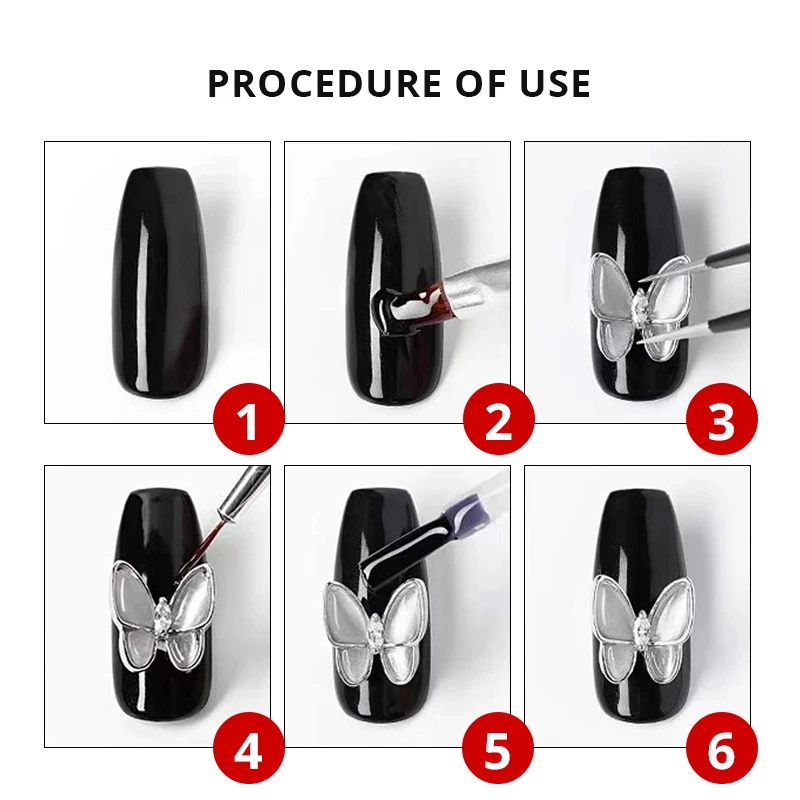 PROCEDURE OF USE

1

2

3

4

5

6