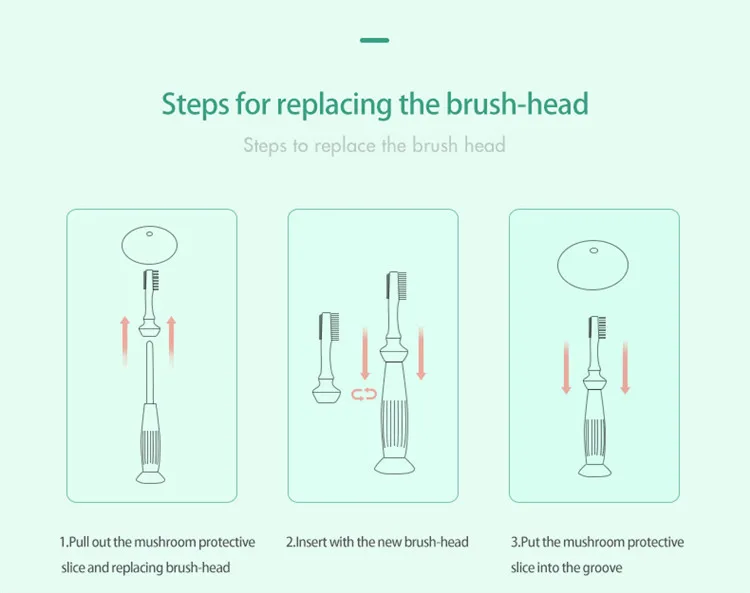 Steps for replacing the brush-head

Steps to replace the brush head

1.Pull out the mushroom protective slice and replacing brush-head

2.Insert with the new brush-head

3.Put the mushroom protective slice into the groove