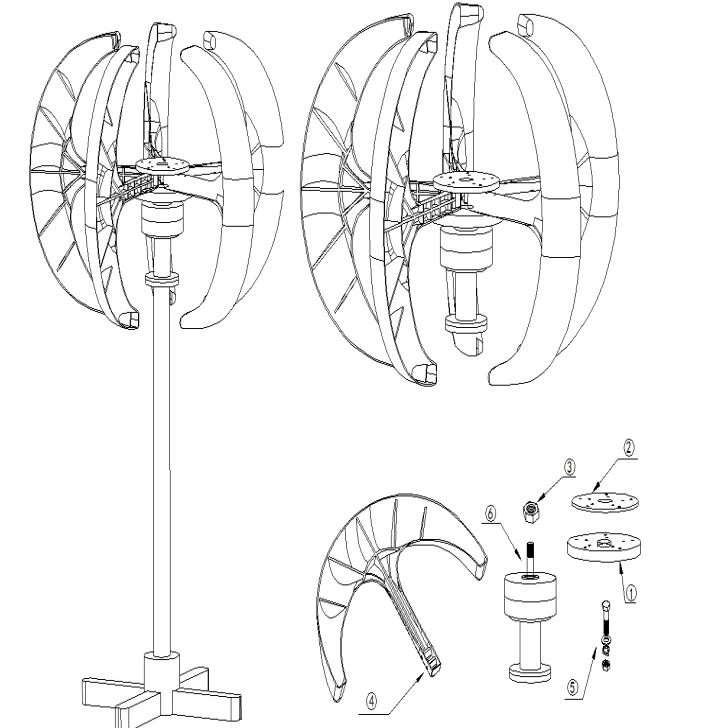 2
3
6
1
5
4