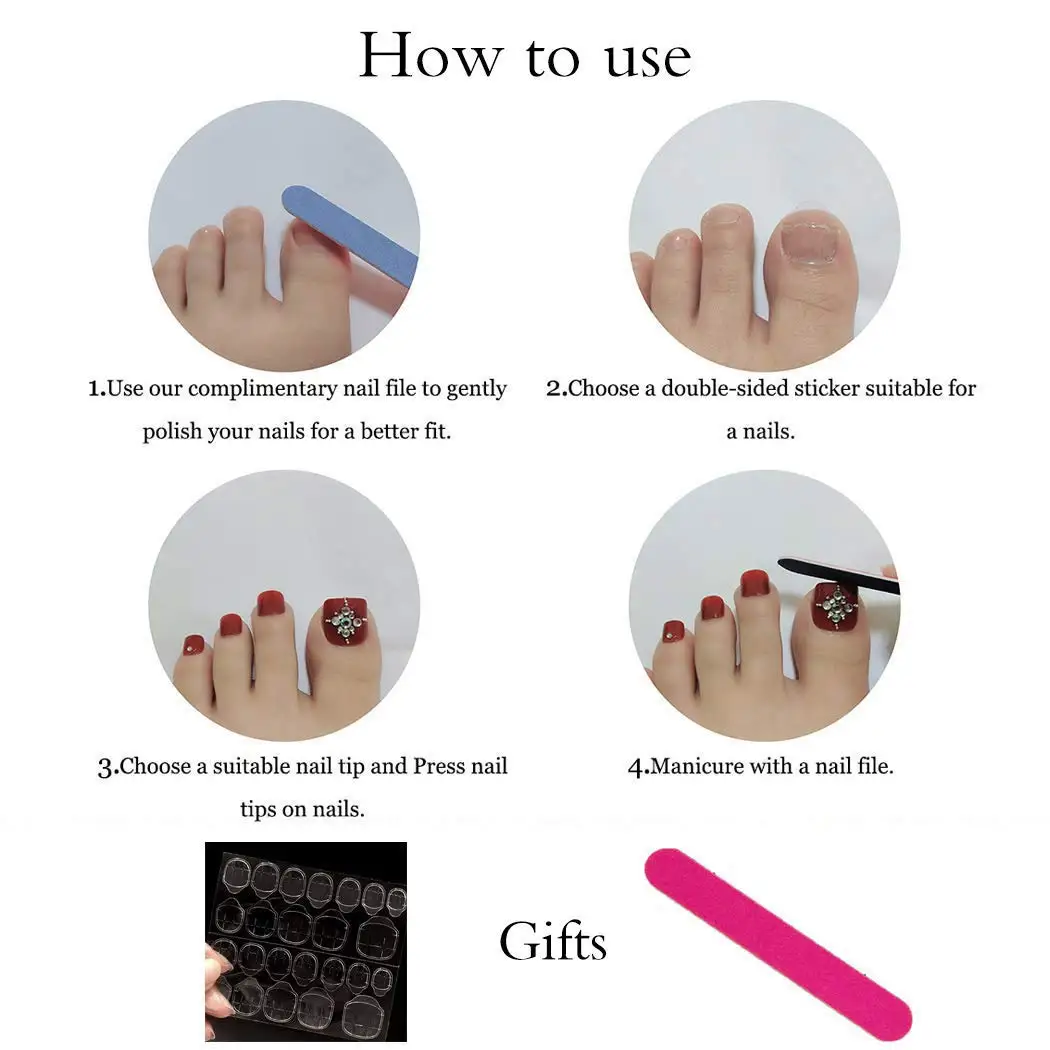 How to use

1.Use our complimentary nail file to gently polish your nails for a better fit.

2.Choose a double-sided sticker suitable for a nails.

3.Choose a suitable nail tip and Press nail tips on nails.

4.Manicure with a nail file.

Gifts