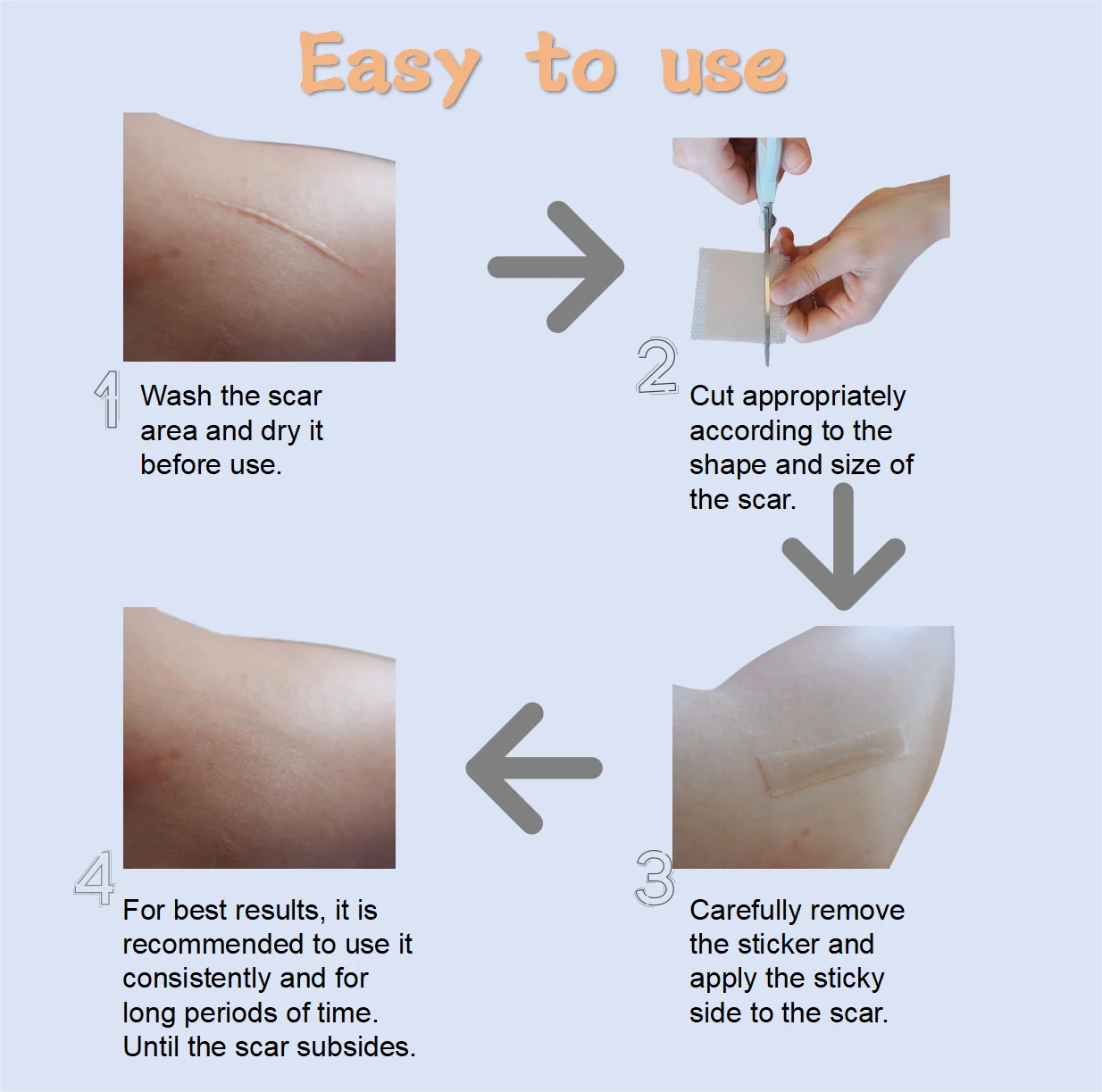 Easy to use

1 Wash the scar area and dry it before use.

2 Cut appropriately according to the shape and size of the scar.

3 Carefully remove the sticker and apply the sticky side to the scar.

4 For best results, it is recommended to use it consistently and for long periods of time. Until the scar subsides.