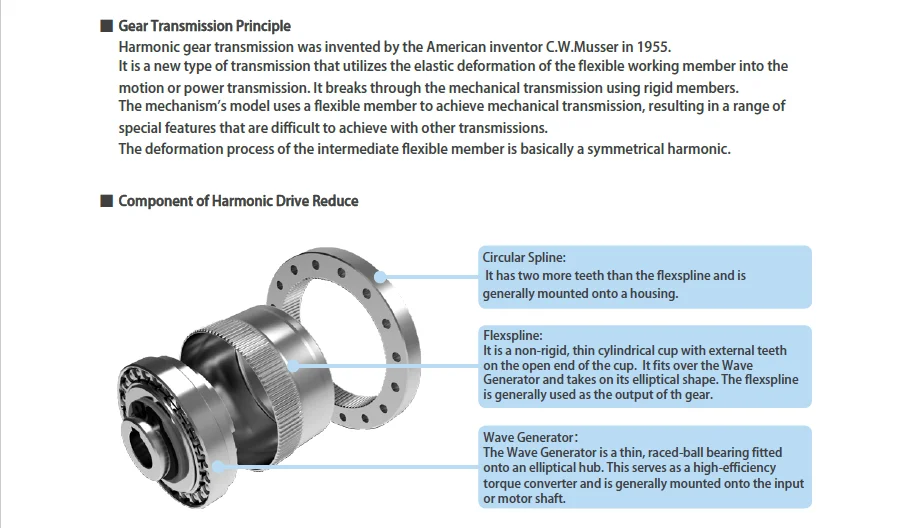 ■ Gear Transmission Principle

Harmonic gear transmission was invented by the American inventor C.W.Musser in 1955.
It is a new type of transmission that utilizes the elastic deformation of the flexible working member into the motion or power transmission. It breaks through the mechanical transmission using rigid members.
The mechanism's model uses a flexible member to achieve mechanical transmission, resulting in a range of special features that are difficult to achieve with other transmissions.
The deformation process of the intermediate flexible member is basically a symmetrical harmonic.

■ Component of Harmonic Drive Reduce

Circular Spline:
It has two more teeth than the flexspline and is generally mounted onto a housing.

Flexspline:
It is a non-rigid, thin cylindrical cup with external teeth on the open end of the cup. It fits over the Wave Generator and takes on its elliptical shape. The flexspline is generally used as the output of th gear.

Wave Generator:
The Wave Generator is a thin, raced-ball bearing fitted onto an elliptical hub. This serves as a high-efficiency torque converter and is generally mounted onto the input or motor shaft.