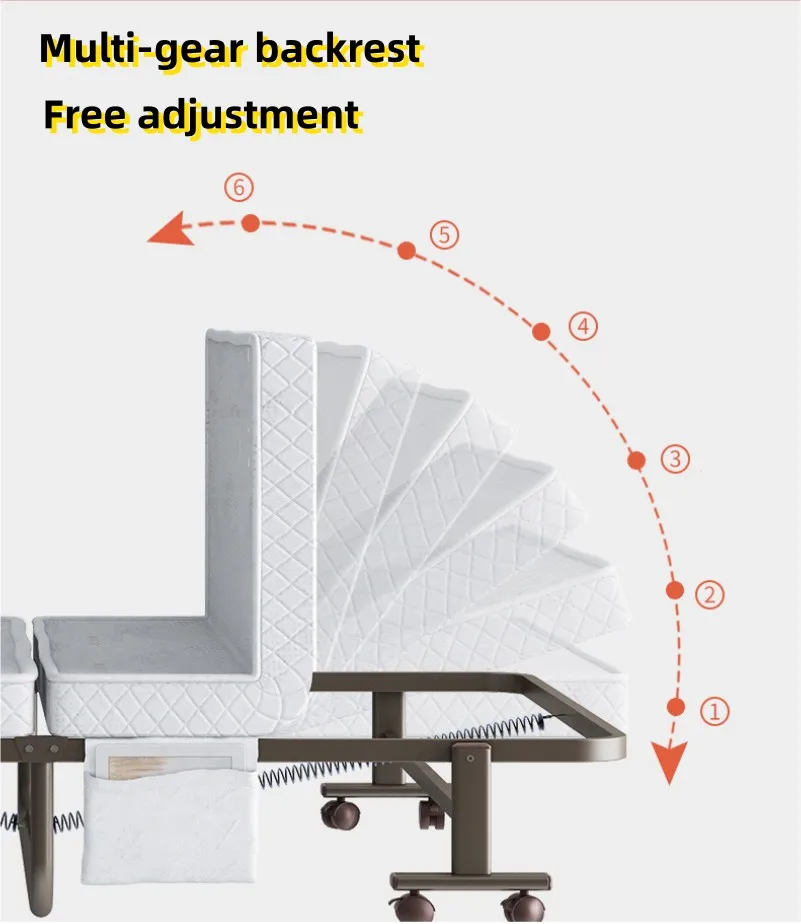 Multi-gear backrest

Free adjustment

⑥

⑤

④

③

②

①