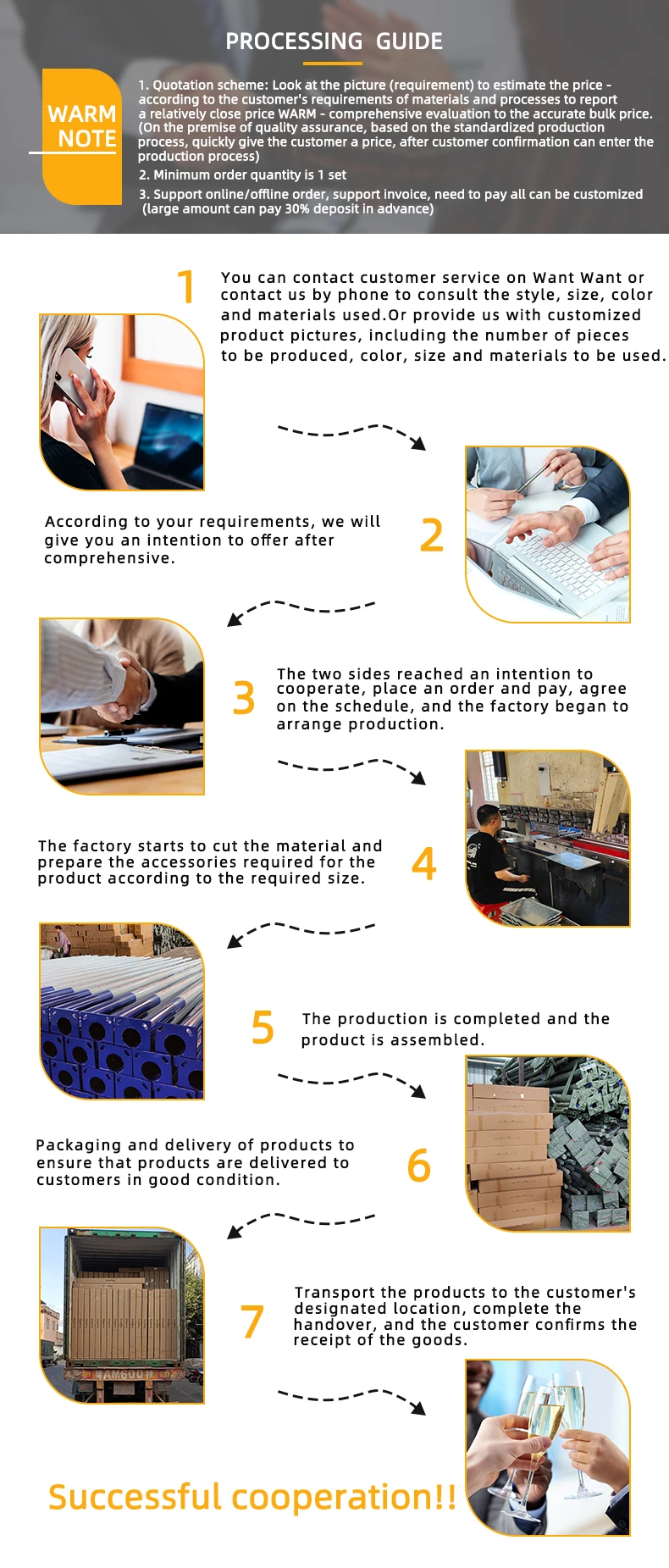 PROCESSING GUIDE

WARM NOTE

1. Quotation scheme: Look at the picture (requirement) to estimate the price - according to the customer's requirements of materials and processes to report a relatively close price WARM - comprehensive evaluation to the accurate bulk price. (On the premise of quality assurance, based on the standardized production process, quickly give the customer a price, after customer confirmation can enter the production process)

2. Minimum order quantity is 1 set

3. Support online/offline order, support invoice, need to pay all can be customized (large amount can pay 30% deposit in advance)

1

You can contact customer service on Want Want or contact us by phone to consult the style, size, color and materials used.Or provide us with customized product pictures, including the number of pieces to be produced, color, size and materials to be used.

According to your requirements, we will give you an intention to offer after comprehensive.

2

3

The two sides reached an intention to cooperate, place an order and pay, agree on the schedule, and the factory began to arrange production.

The factory starts to cut the material and prepare the accessories required for the product according to the required size.

4

5

The production is completed and the product is assembled.

Packaging and delivery of products to ensure that products are delivered to customers in good condition.

6

7

Transport the products to the customer's designated location, complete the handover, and the customer confirms the receipt of the goods.

Successful cooperation!!