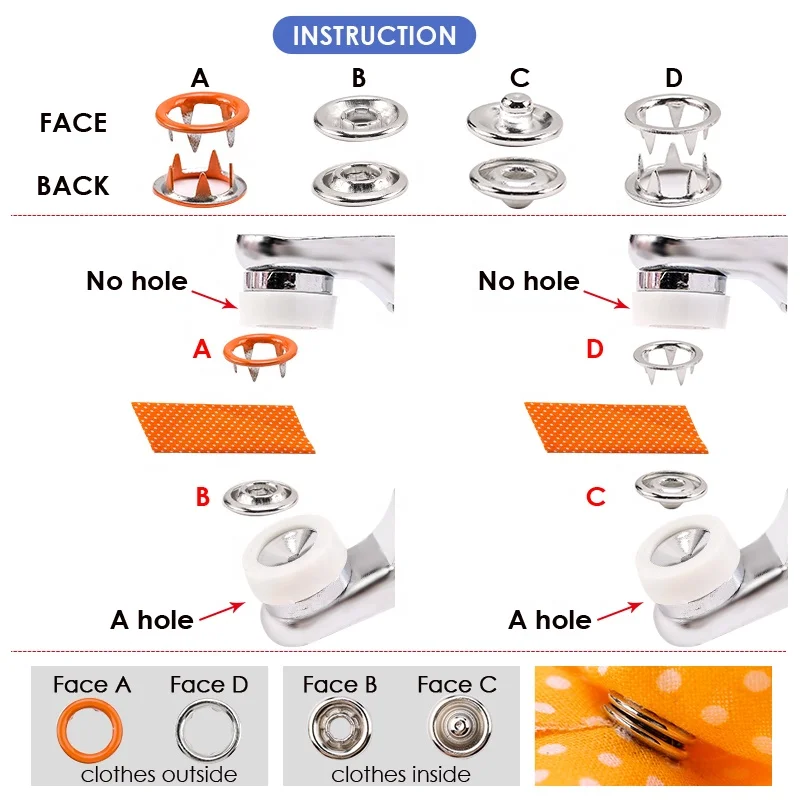 INSTRUCTION

A B C D

FACE

BACK

No hole

A

B

A hole

No hole

D

C

A hole

Face A Face D

clothes outside

Face B Face C

clothes inside