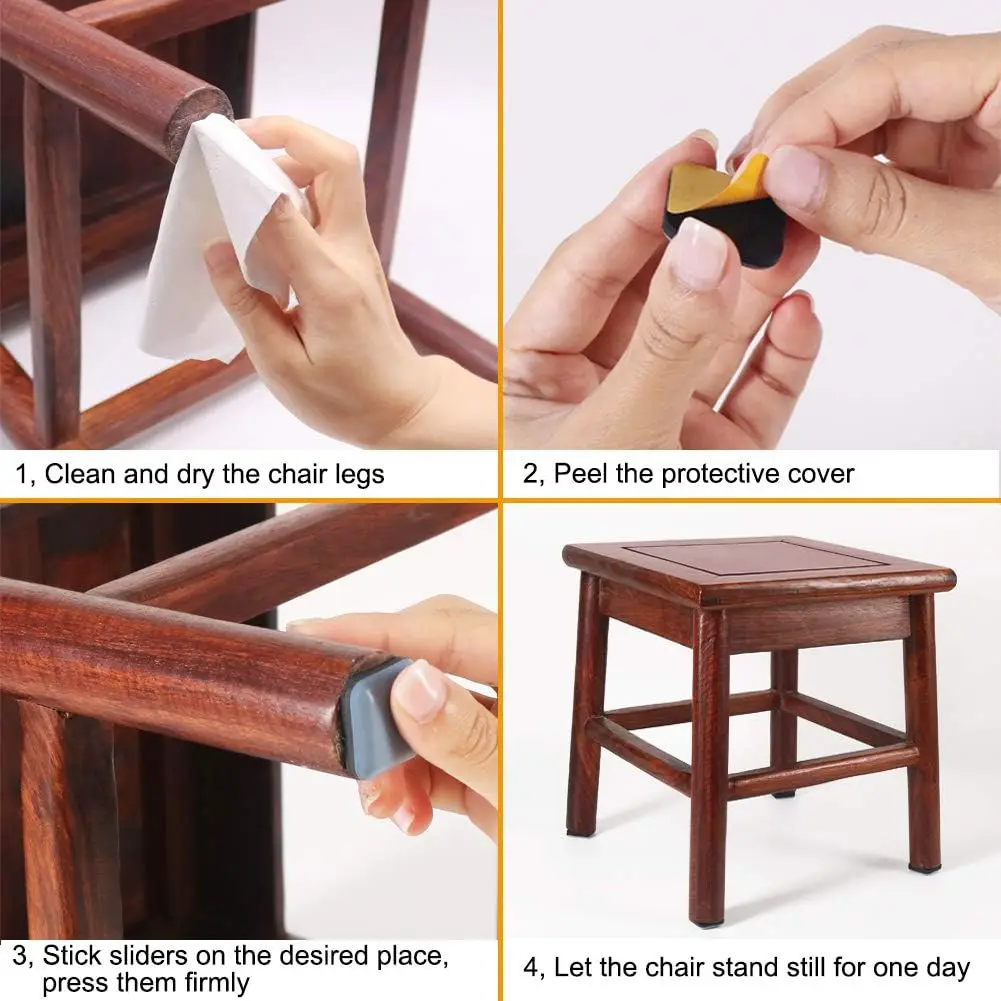 1, Clean and dry the chair legs

2, Peel the protective cover

3, Stick sliders on the desired place, press them firmly

4, Let the chair stand still for one day