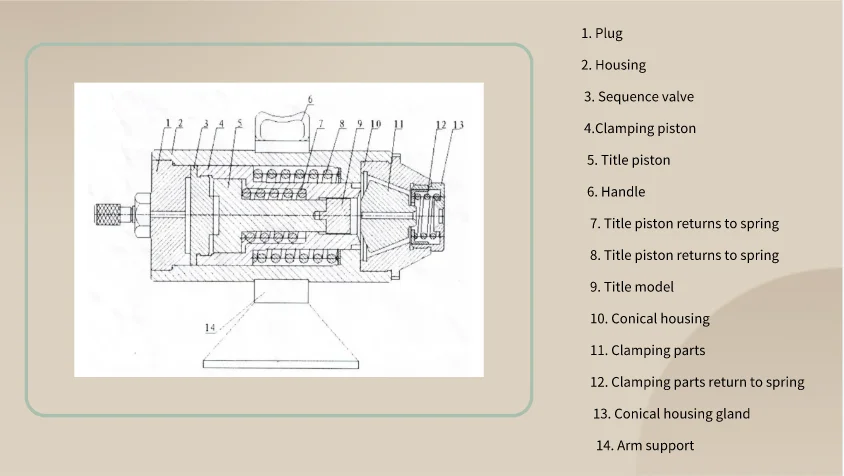 1 2 3 4 5 6 7 8 9 10 11 12 13

14

1. Plug

2. Housing

3. Sequence valve

4.Clamping piston

5. Title piston

6. Handle

7. Title piston returns to spring

8. Title piston returns to spring

9. Title model

10. Conical housing

11. Clamping parts

12. Clamping parts return to spring

13. Conical housing gland

14. Arm support