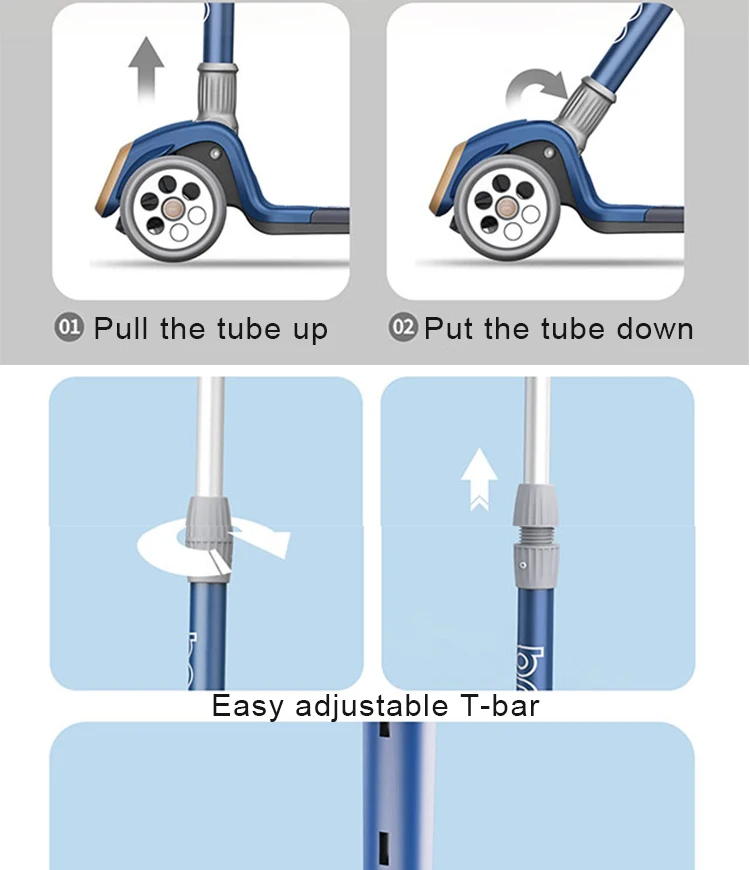 01 Pull the tube up

02 Put the tube down

Easy adjustable T-bar