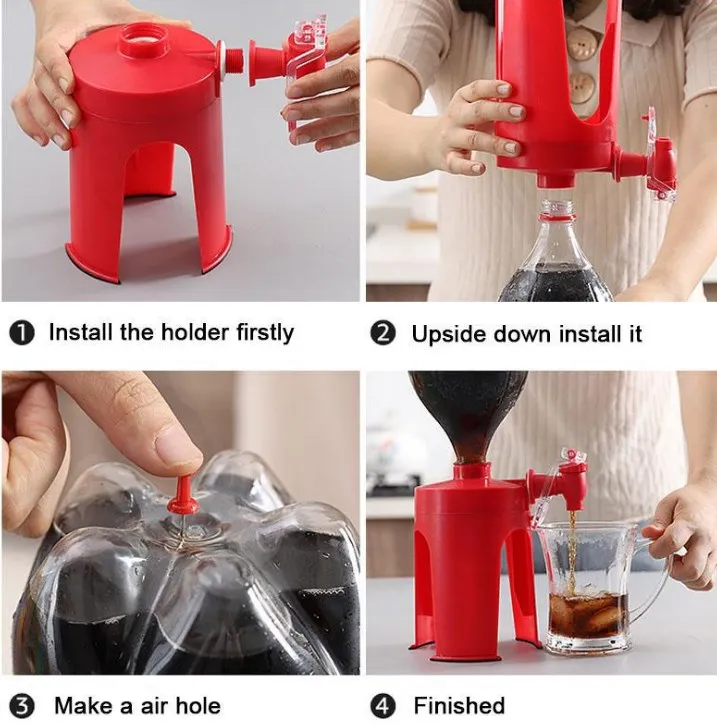 ❶ Install the holder firstly

❷ Upside down install it

❸ Make a air hole

❹ Finished