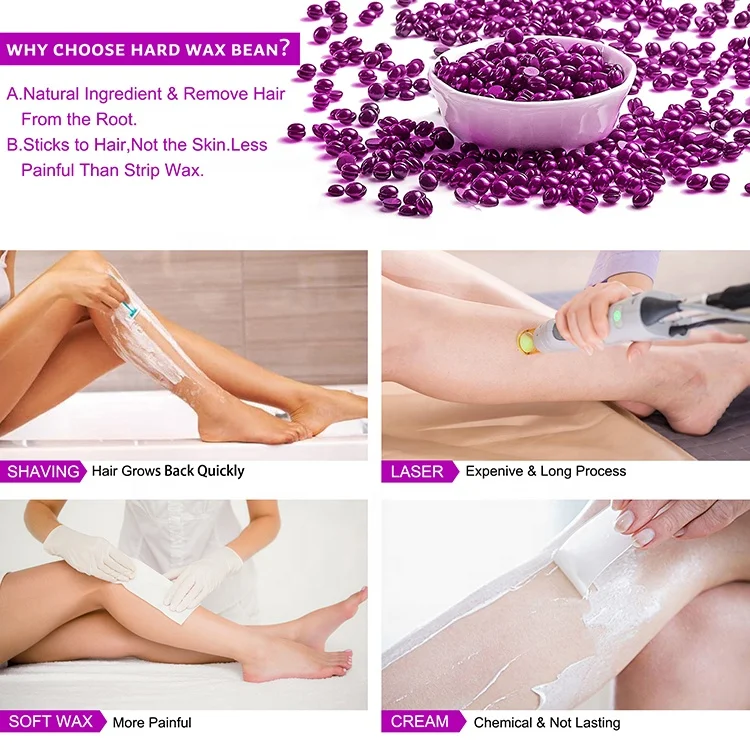 WHY CHOOSE HARD WAX BEAN?

A.Natural Ingredient & Remove Hair From the Root.

B.Sticks to Hair,Not the Skin.Less Painful Than Strip Wax.

SHAVING Hair Grows Back Quickly

LASER Expenive & Long Process

SOFT WAX More Painful

CREAM Chemical & Not Lasting