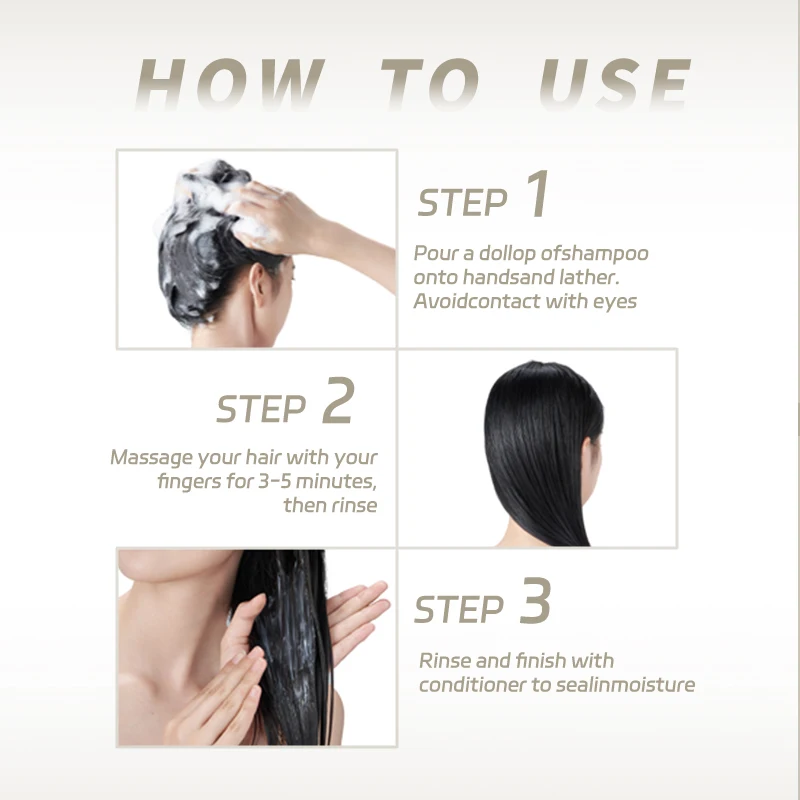 HOW TO USE

STEP 1

Pour a dollop ofshampoo onto handsand lather. Avoidcontact with eyes

STEP 2

Massage your hair with your fingers for 3-5 minutes, then rinse

STEP 3

Rinse and finish with conditioner to sealinmoisture