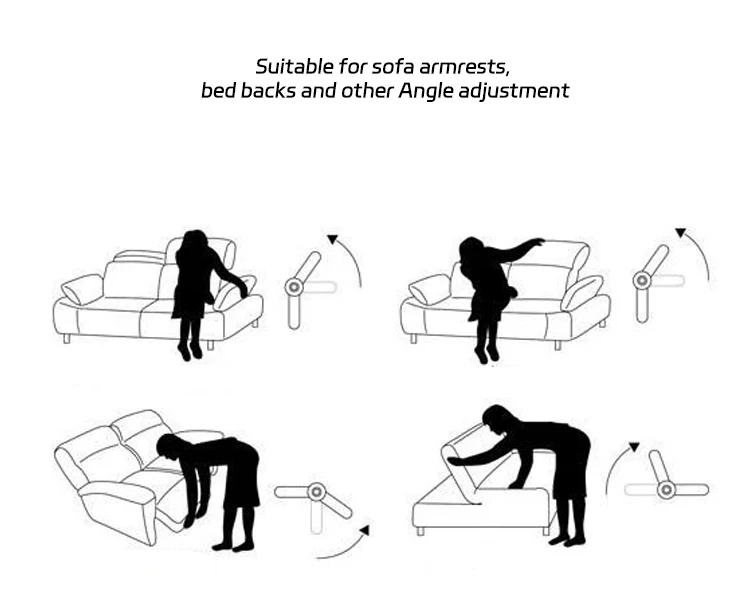 Suitable for sofa armrests,
bed backs and other Angle adjustment