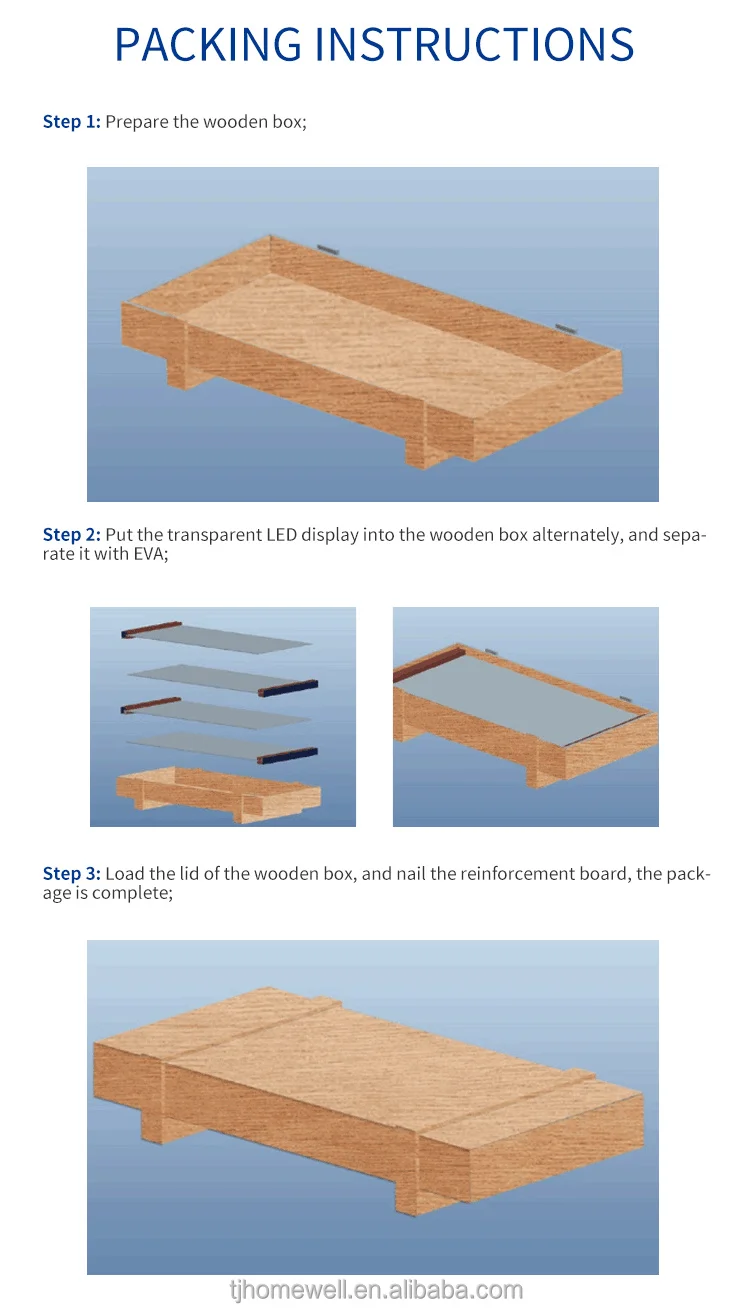 PACKING INSTRUCTIONS

Step 1: Prepare the wooden box;

Step 2: Put the transparent LED display into the wooden box alternately, and separate it with EVA;

Step 3: Load the lid of the wooden box, and nail the reinforcement board, the package is complete;

tjhomewell.en.alibaba.com