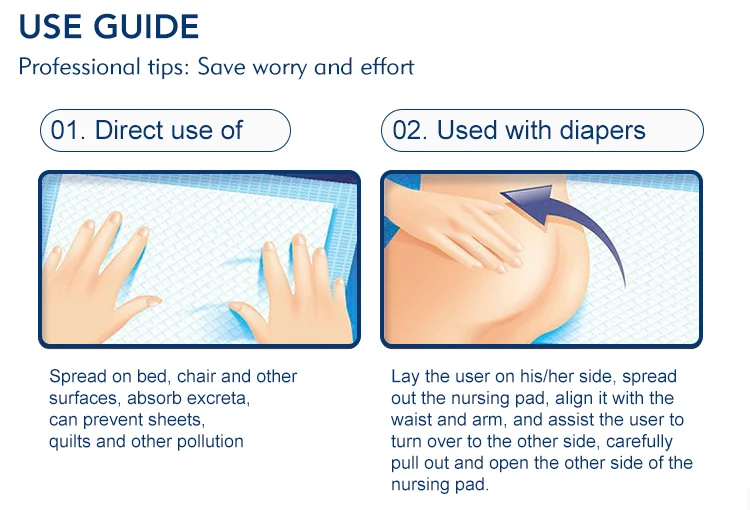 USE GUIDE

Professional tips: Save worry and effort

01. Direct use of

Spread on bed, chair and other surfaces, absorb excreta, can prevent sheets, quilts and other pollution

02. Used with diapers

Lay the user on his/her side, spread out the nursing pad, align it with the waist and arm, and assist the user to turn over to the other side, carefully pull out and open the other side of the nursing pad.