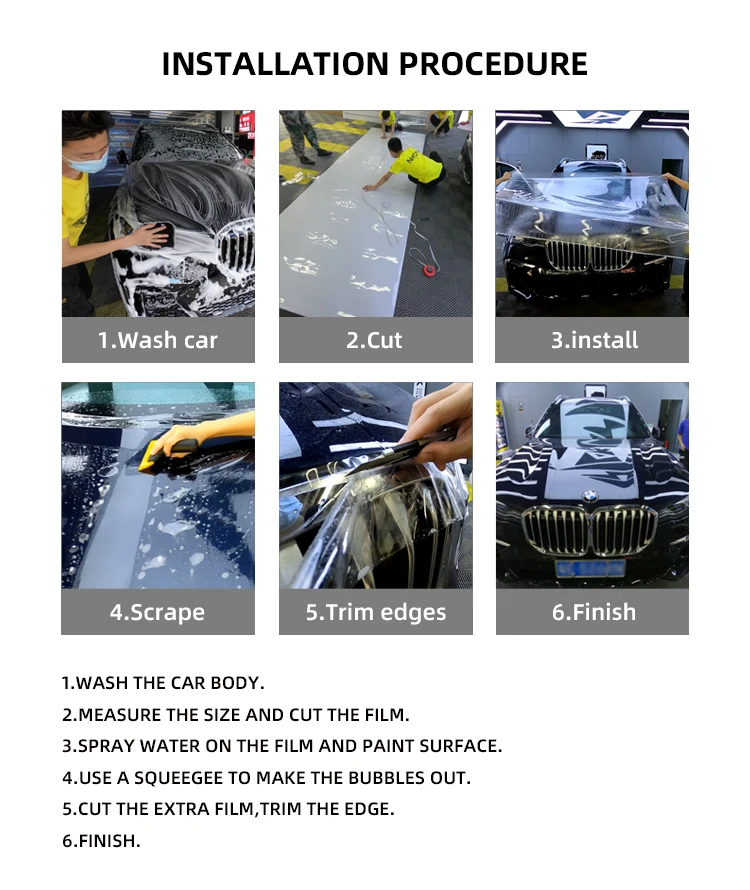 INSTALLATION PROCEDURE

1.Wash car

2.Cut

3.install

4.Scrape

5.Trim edges

6.Finish

1.WASH THE CAR BODY.
2.MEASURE THE SIZE AND CUT THE FILM.
3.SPRAY WATER ON THE FILM AND PAINT SURFACE.
4.USE A SQUEEGEE TO MAKE THE BUBBLES OUT.
5.CUT THE EXTRA FILM,TRIM THE EDGE.
6.FINISH.