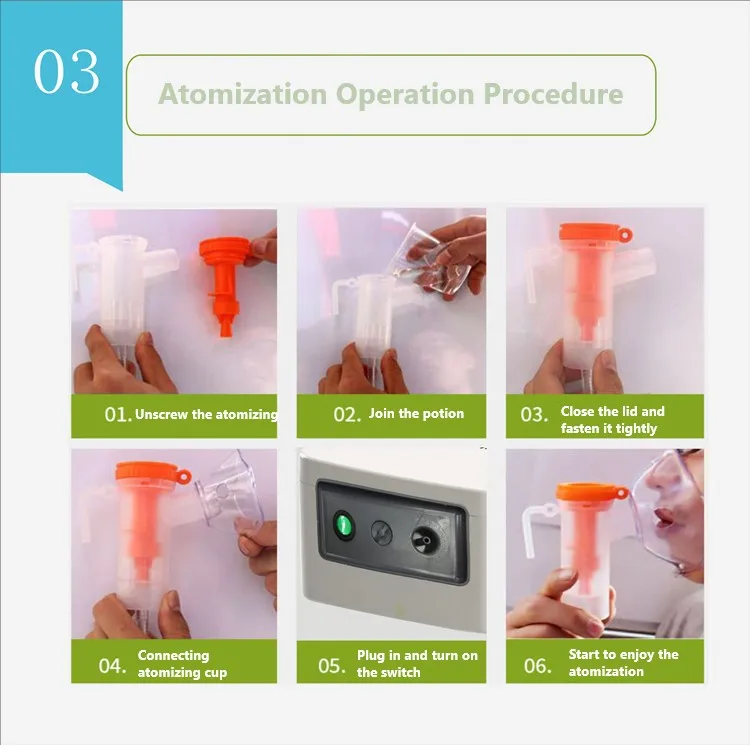 03

Atomization Operation Procedure

01. Unscrew the atomizing

02. Join the potion

03. Close the lid and fasten it tightly

04. Connecting atomizing cup

05. Plug in and turn on the switch

06. Start to enjoy the atomization