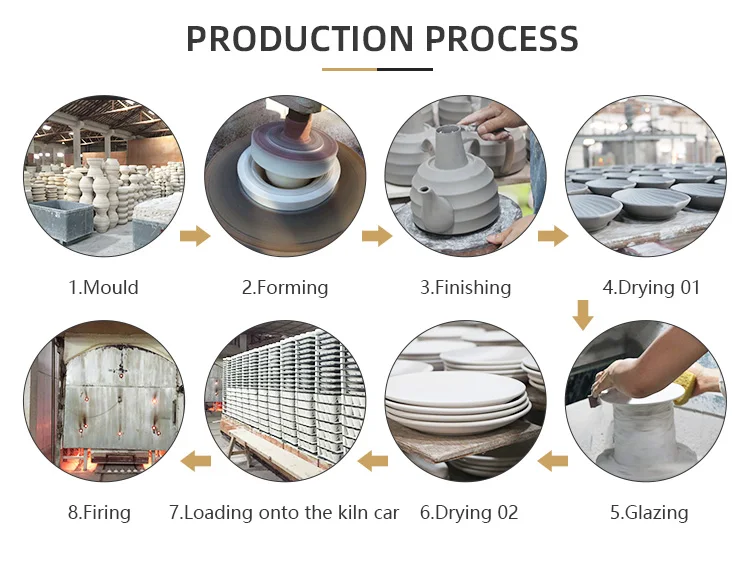 PRODUCTION PROCESS

1.Mould

2.Forming

3.Finishing

4.Drying 01

5.Glazing

6.Drying 02

7.Loading onto the kiln car

8.Firing