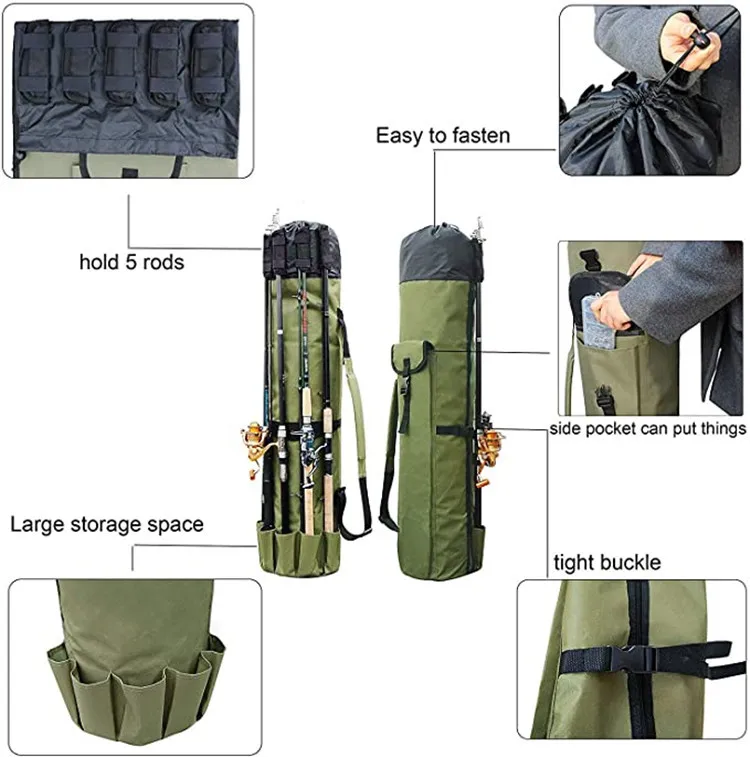 Easy to fasten

hold 5 rods

side pocket can put things

Large storage space

tight buckle