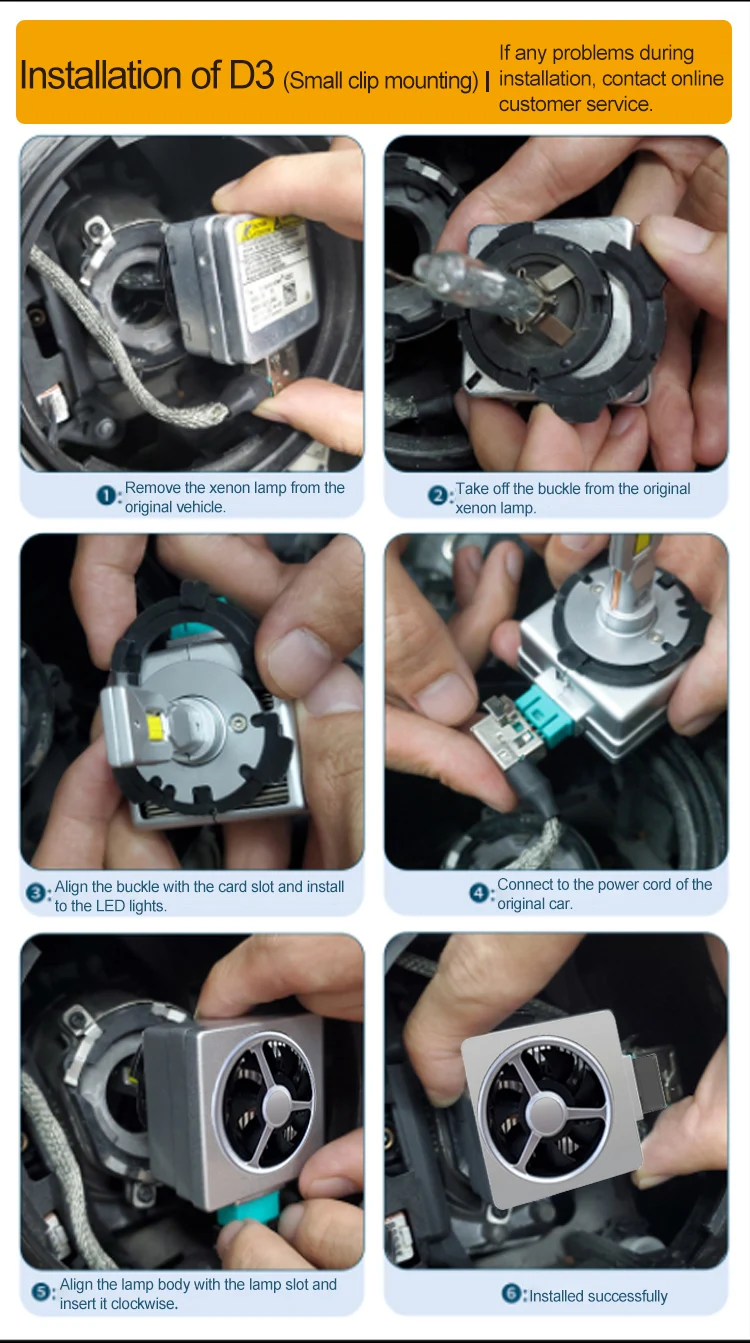 Installation of D3 (Small clip mounting) | If any problems during installation, contact online customer service.

1: Remove the xenon lamp from the original vehicle.

2: Take off the buckle from the original xenon lamp.

3: Align the buckle with the card slot and install to the LED lights.

4: Connect to the power cord of the original car.

5: Align the lamp body with the lamp slot and insert it clockwise.

6: Installed successfully