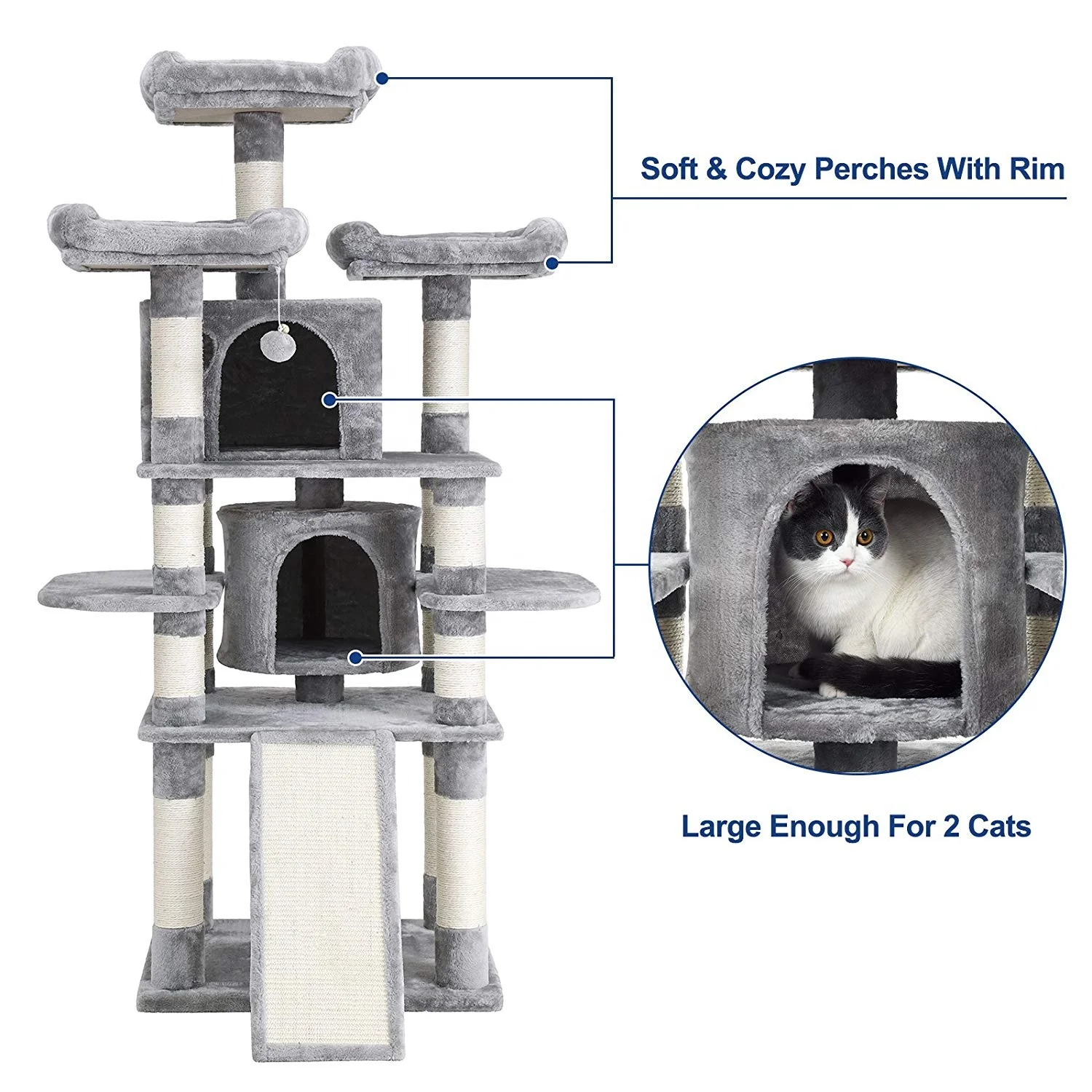 Soft & Cozy Perches With Rim

Large Enough For 2 Cats