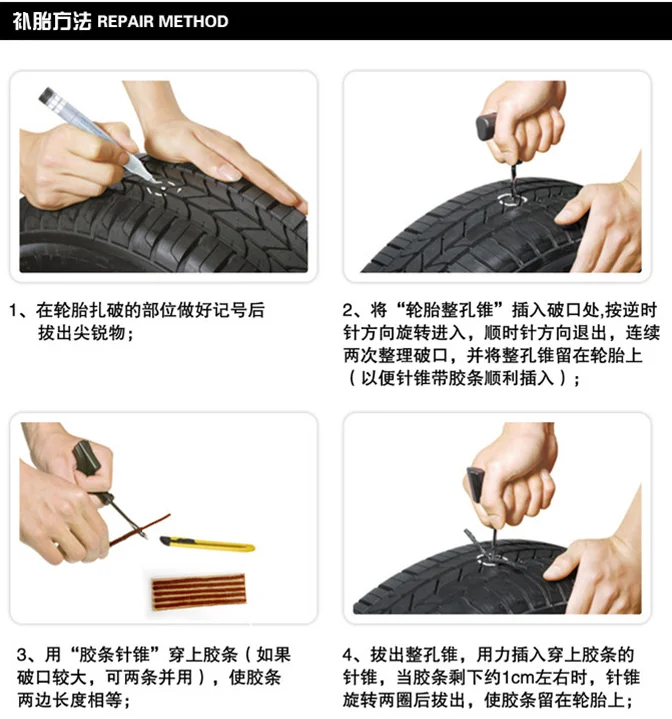 补胎方法 REPAIR METHOD

1、在轮胎扎破的部位做好记号后拔出尖锐物；

2、将“轮胎整孔锥”插入破口处,按逆时针方向旋转进入，顺时针方向退出，连续两次整理破口，并将整孔锥留在轮胎上（以便针锥带胶条顺利插入）；

3、用“胶条针锥”穿上胶条（如果破口较大，可两条并用），使胶条两边长度相等；

4、拔出整孔锥，用力插入穿上胶条的针锥，当胶条剩下约1cm左右时，针锥旋转两圈后拔出，使胶条留在轮胎上；