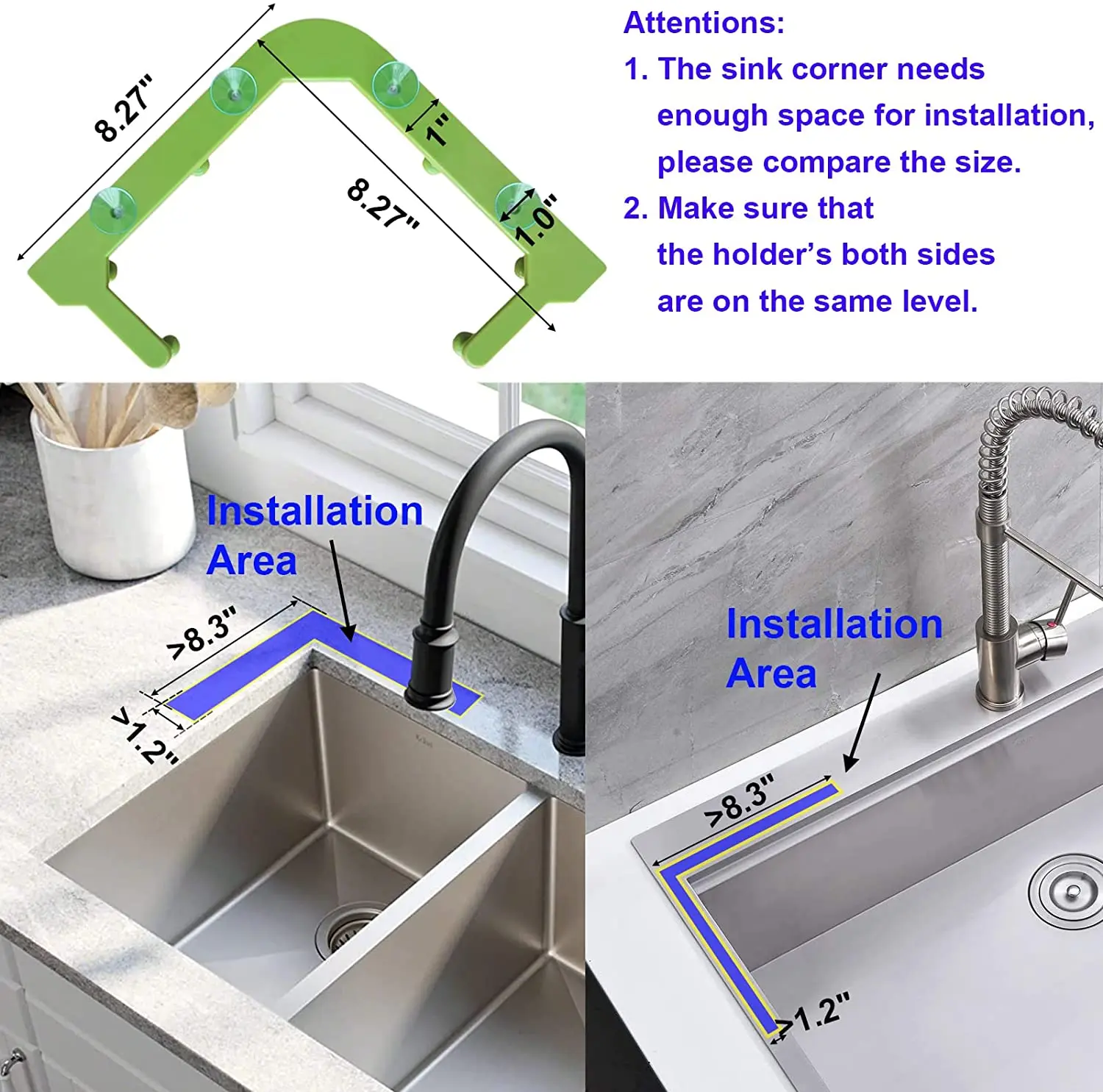 8.27"

8.27"

1"

1.0"

Attentions:

1. The sink corner needs enough space for installation, please compare the size.

2. Make sure that the holder's both sides are on the same level.

Installation Area

>8.3"

>1.2"

Installation Area

>8.3"

>1.2"