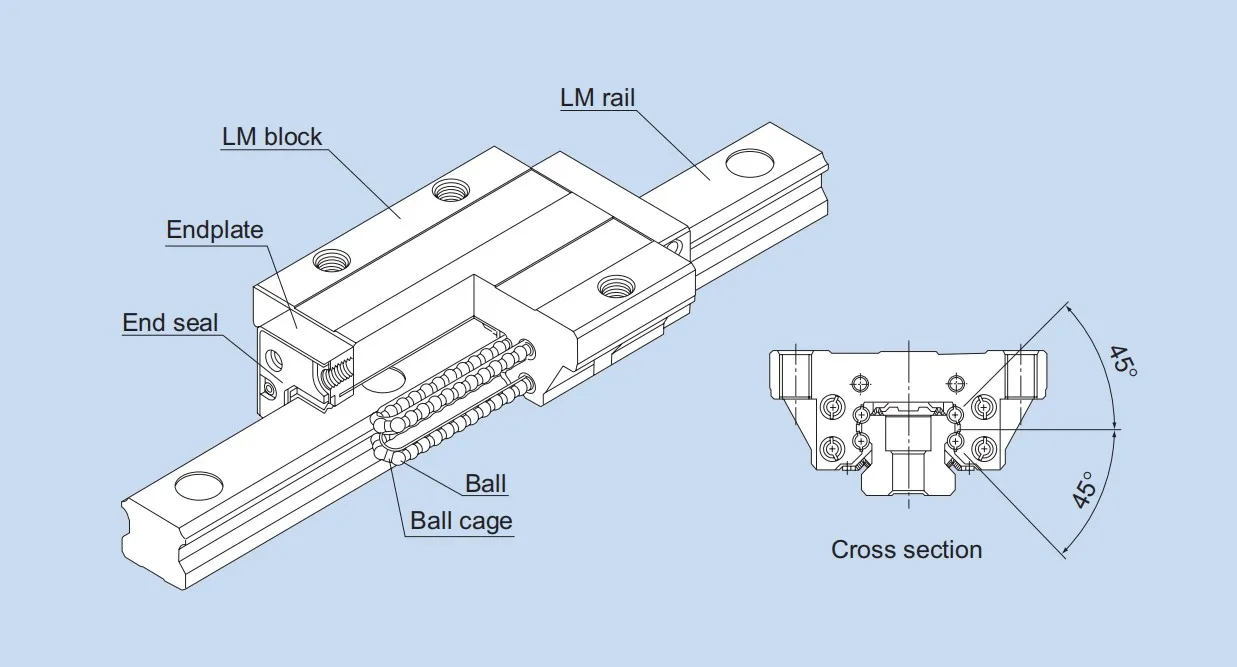 LM rail
LM block
Endplate
End seal
Ball
Ball cage
45°
45°
Cross section