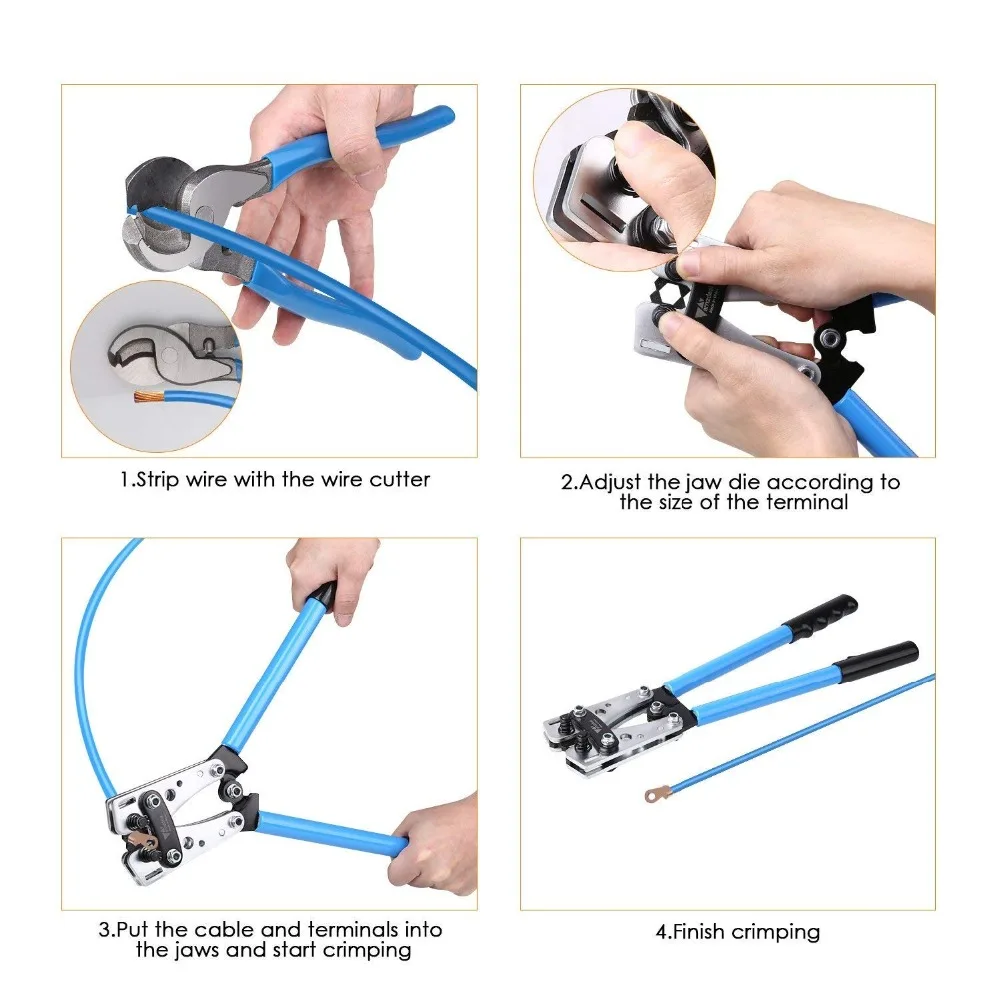 1.Strip wire with the wire cutter

2.Adjust the jaw die according to the size of the terminal

3.Put the cable and terminals into the jaws and start crimping

4.Finish crimping