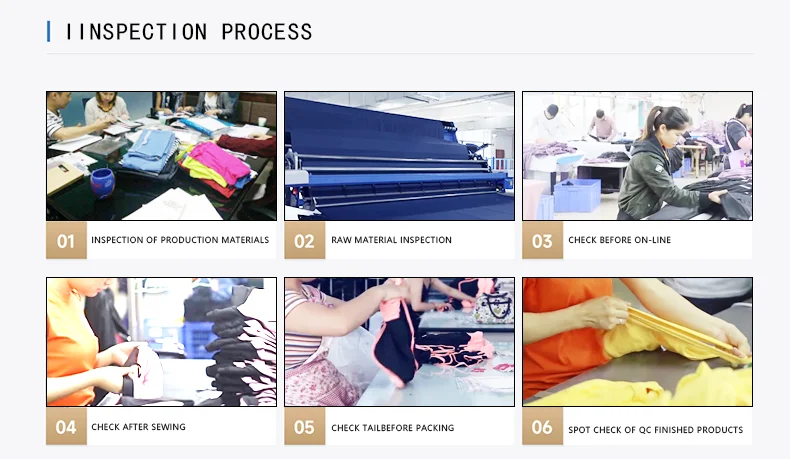 IINSPECTION PROCESS

01 INSPECTION OF PRODUCTION MATERIALS

02 RAW MATERIAL INSPECTION

03 CHECK BEFORE ON-LINE

04 CHECK AFTER SEWING

05 CHECK TAILBEFORE PACKING

06 SPOT CHECK OF QC FINISHED PRODUCTS