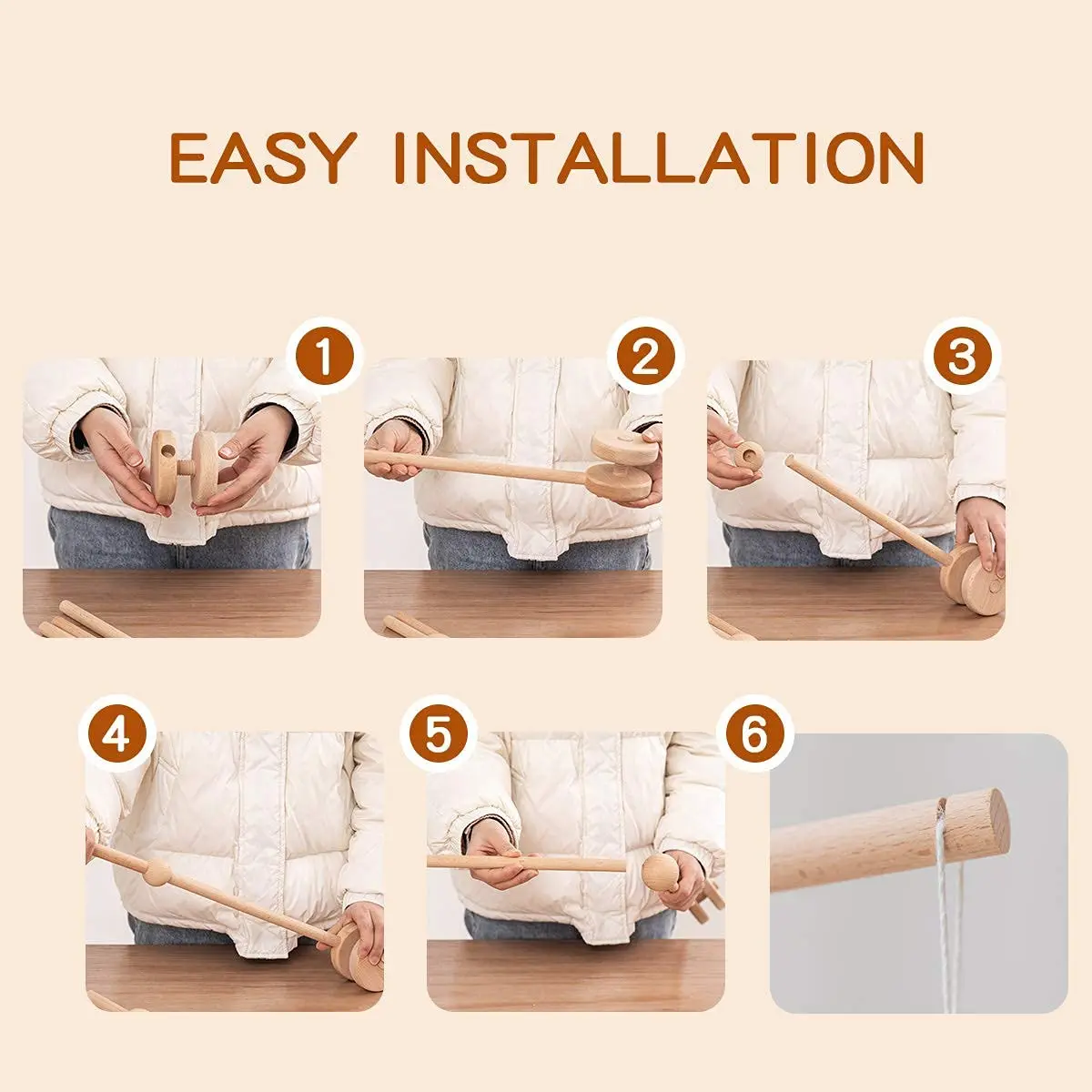 EASY INSTALLATION

1

2

3

4

5

6