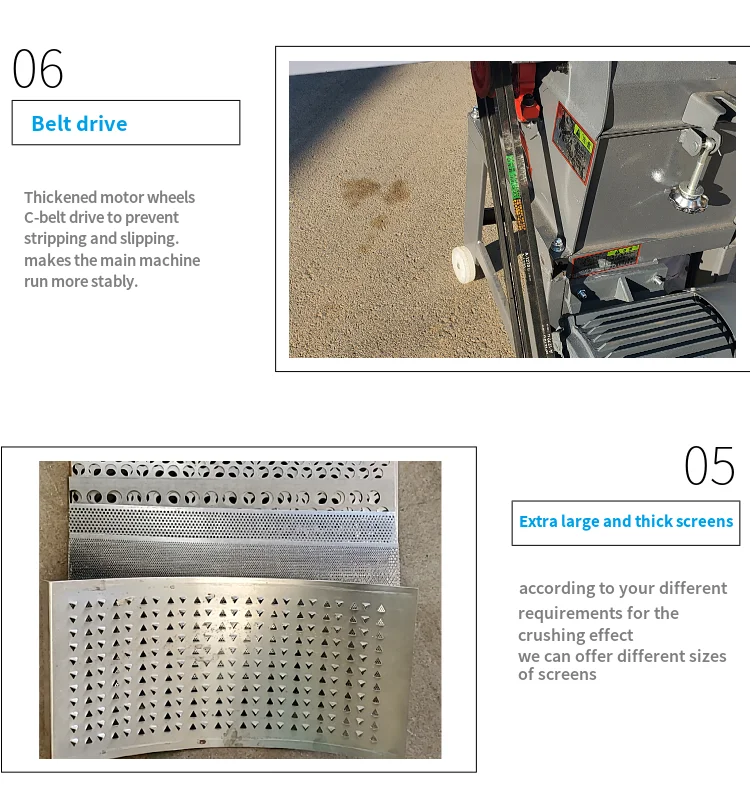 06

Belt drive

Thickened motor wheels C-belt drive to prevent stripping and slipping. makes the main machine run more stably.

05

Extra large and thick screens

according to your different requirements for the crushing effect we can offer different sizes of screens