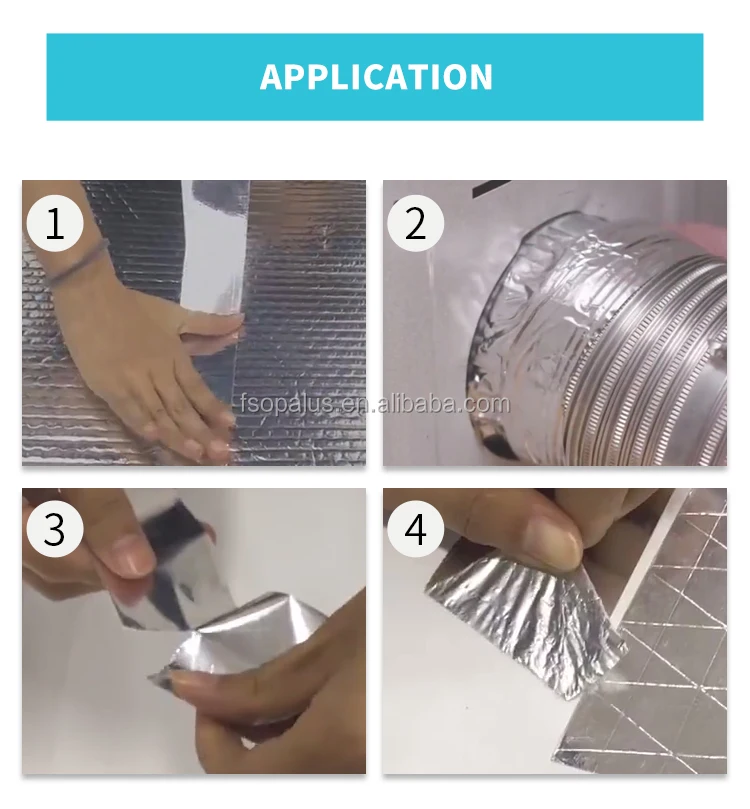 APPLICATION

1

2

fsopalus.en.alibaba.com

3

4