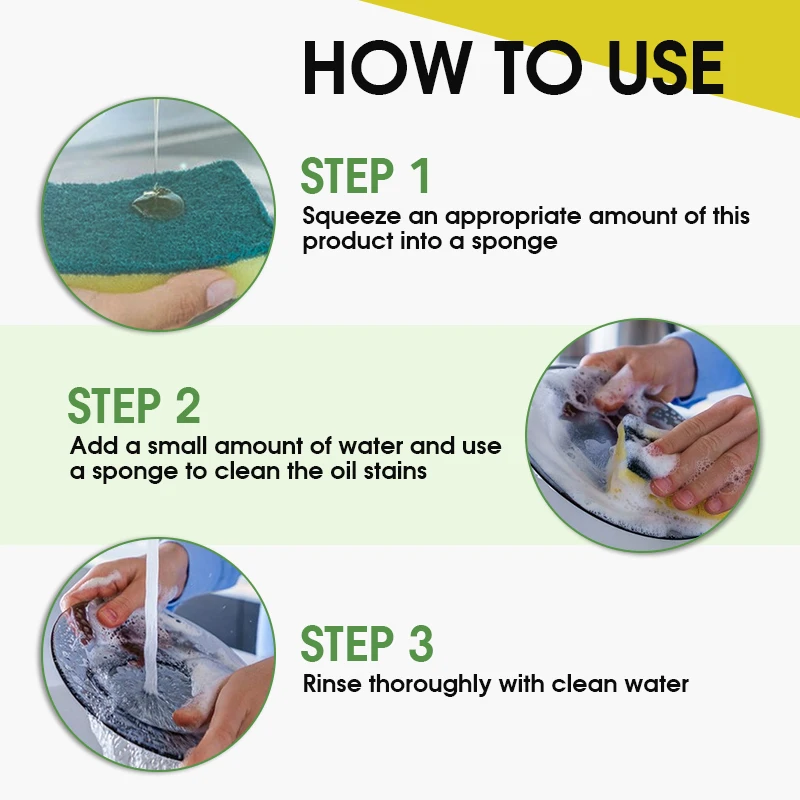 HOW TO USE

STEP 1
Squeeze an appropriate amount of this product into a sponge

STEP 2
Add a small amount of water and use a sponge to clean the oil stains

STEP 3
Rinse thoroughly with clean water