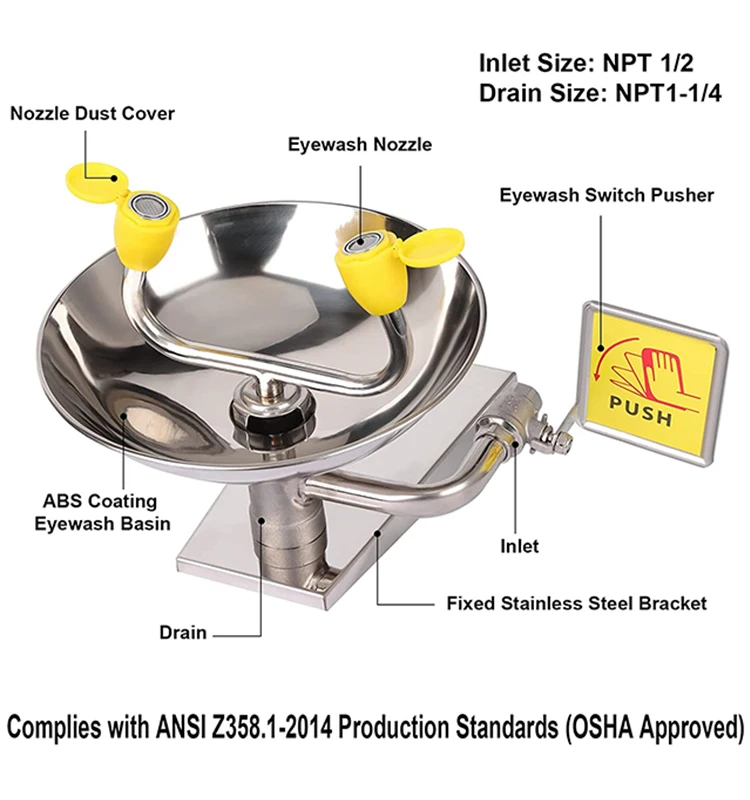 Inlet Size: NPT 1/2
Drain Size: NPT1-1/4

Nozzle Dust Cover

Eyewash Nozzle

Eyewash Switch Pusher

PUSH

ABS Coating Eyewash Basin

Inlet

Fixed Stainless Steel Bracket

Drain

Complies with ANSI Z358.1-2014 Production Standards (OSHA Approved)