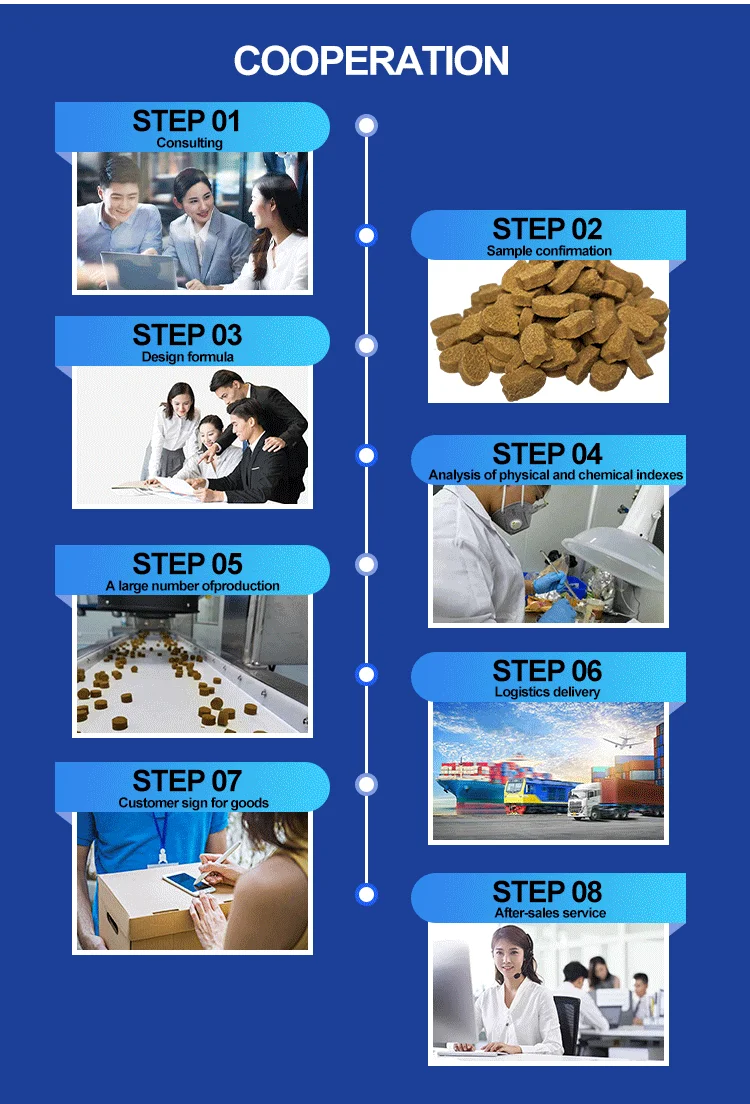 COOPERATION

STEP 01
Consulting

STEP 02
Sample confirmation

STEP 03
Design formula

STEP 04
Analysis of physical and chemical indexes

STEP 05
A large number ofproduction

STEP 06
Logistics delivery

STEP 07
Customer sign for goods

STEP 08
After-sales service