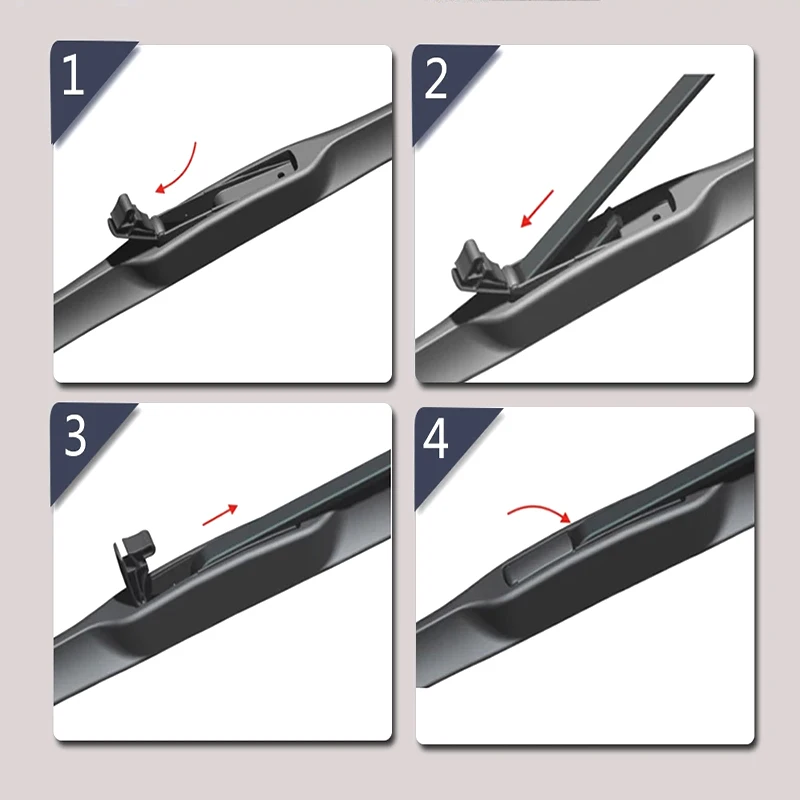 1

2

3

4