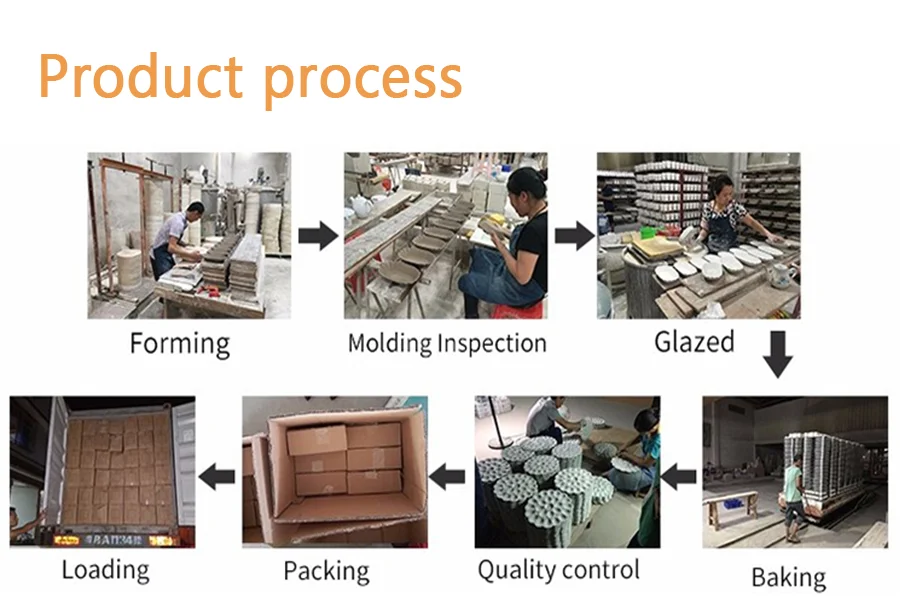 Product process

Forming

Molding Inspection

Glazed

Baking

Quality control

Packing

Loading