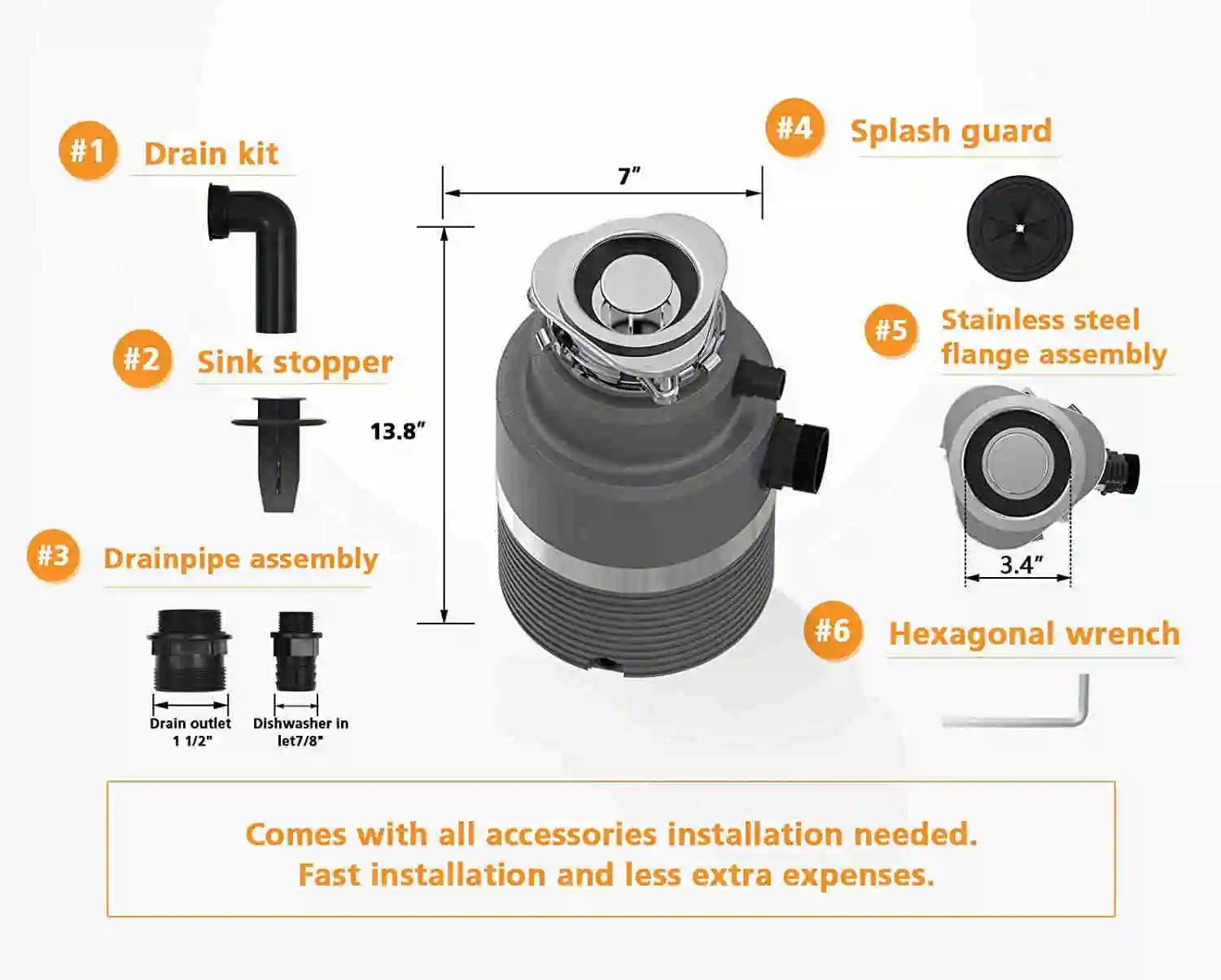 #1 Drain kit

#2 Sink stopper

#3 Drainpipe assembly

Drain outlet 1 1/2"

Dishwasher in let7/8"

7"

13.8"

#4 Splash guard

#5 Stainless steel flange assembly

3.4"

#6 Hexagonal wrench

Comes with all accessories installation needed.
Fast installation and less extra expenses.