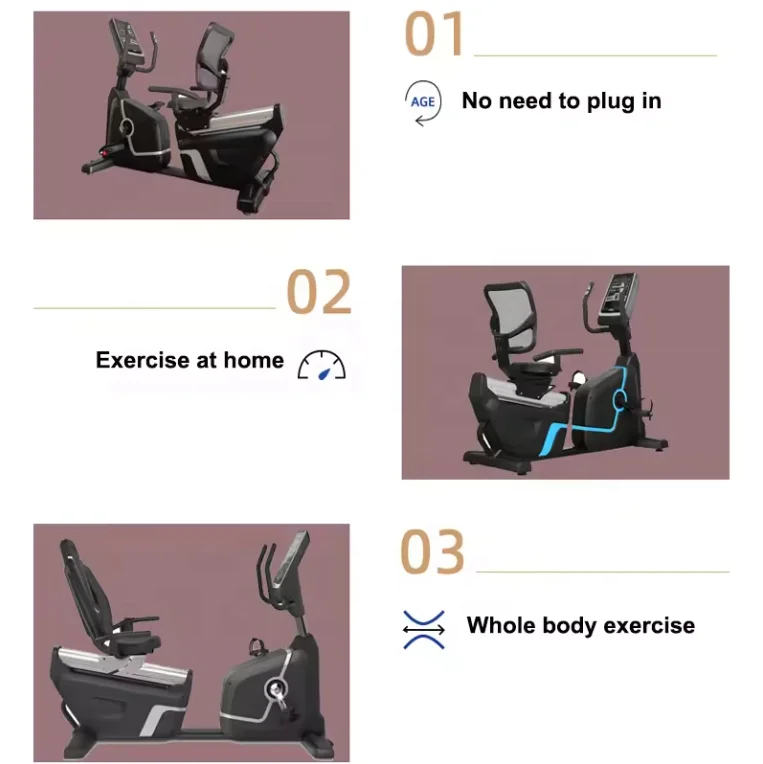 01

AGE No need to plug in

02

Exercise at home

03

Whole body exercise