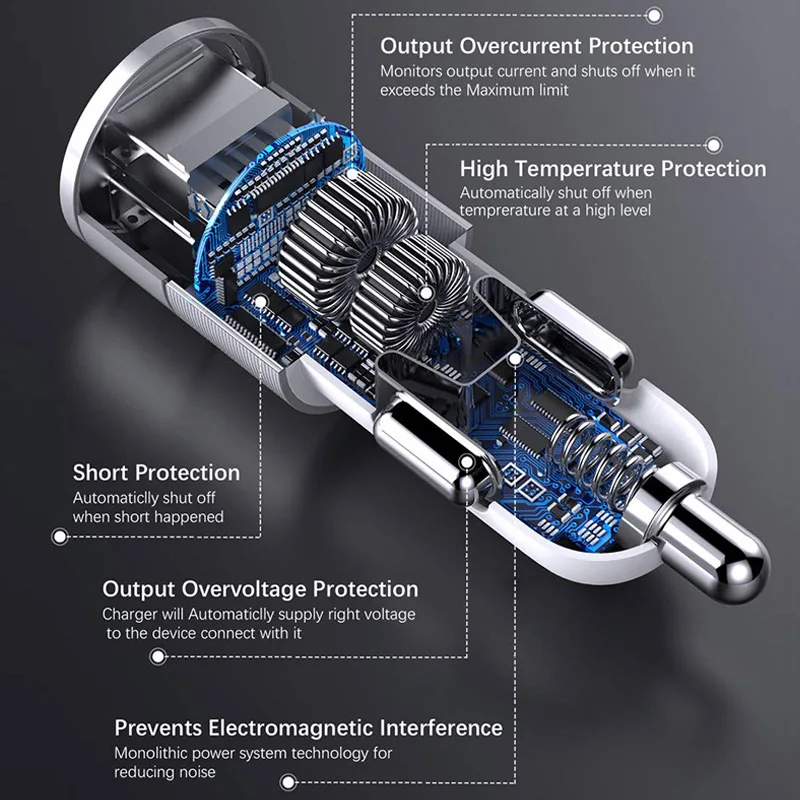 Output Overcurrent Protection
Monitors output current and shuts off when it exceeds the Maximum limit

High Temperrature Protection
Automatically shut off when temprerature at a high level

Short Protection
Automaticly shut off when short happened

Output Overvoltage Protection
Charger will Automaticly supply right voltage to the device connect with it

Prevents Electromagnetic Interference
Monolithic power system technology for reducing noise